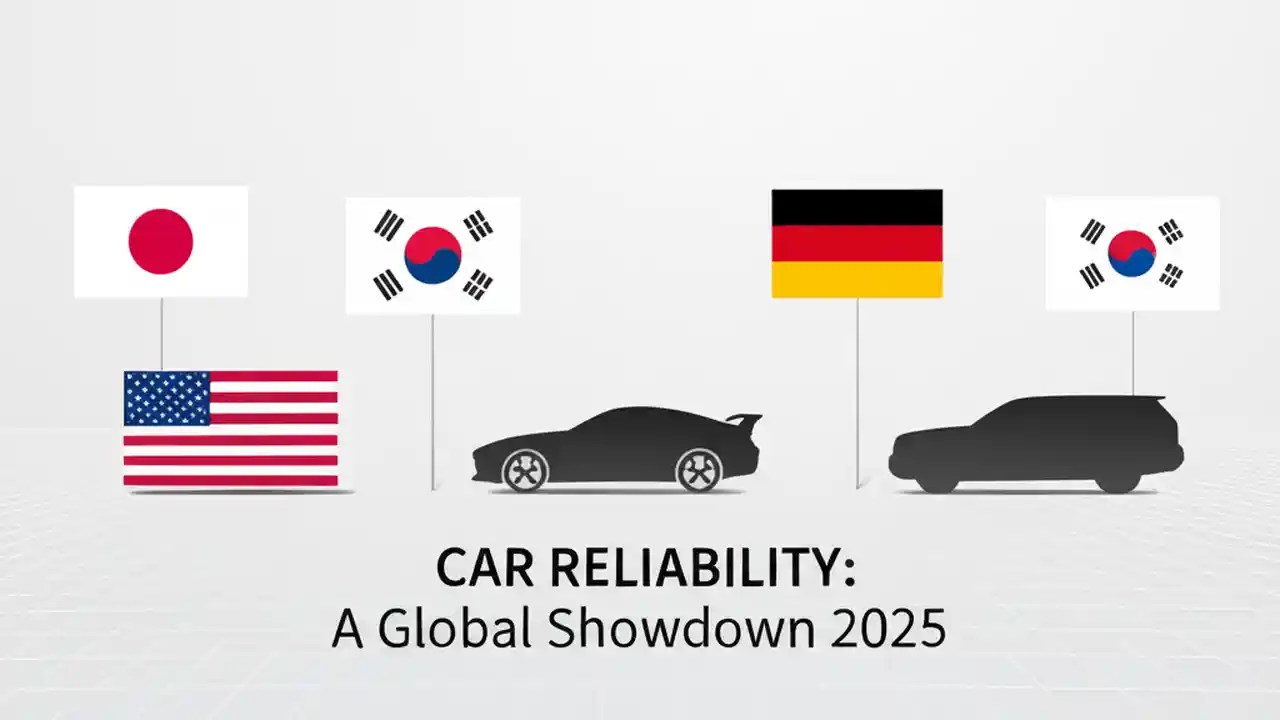 CAR RELIABILITY:
A Global Showdown 2025