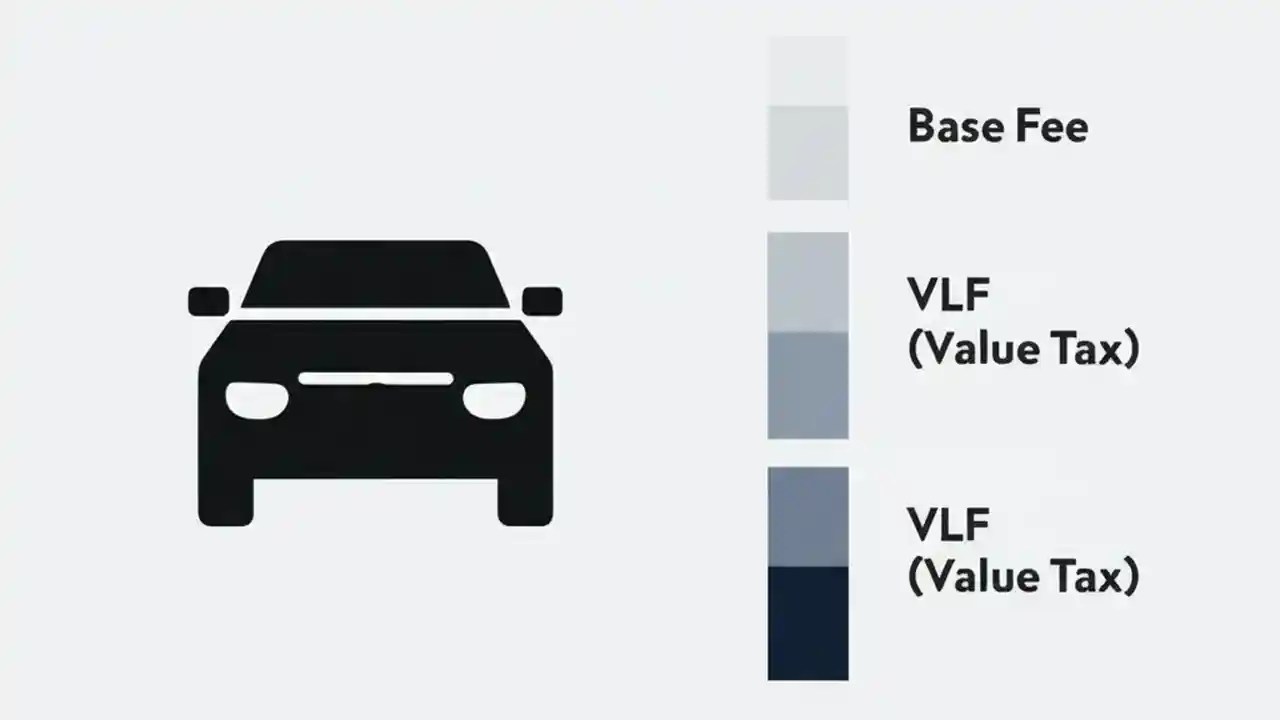 Base Fee

VLF
(Value Tax)

VLF
(Value Tax)