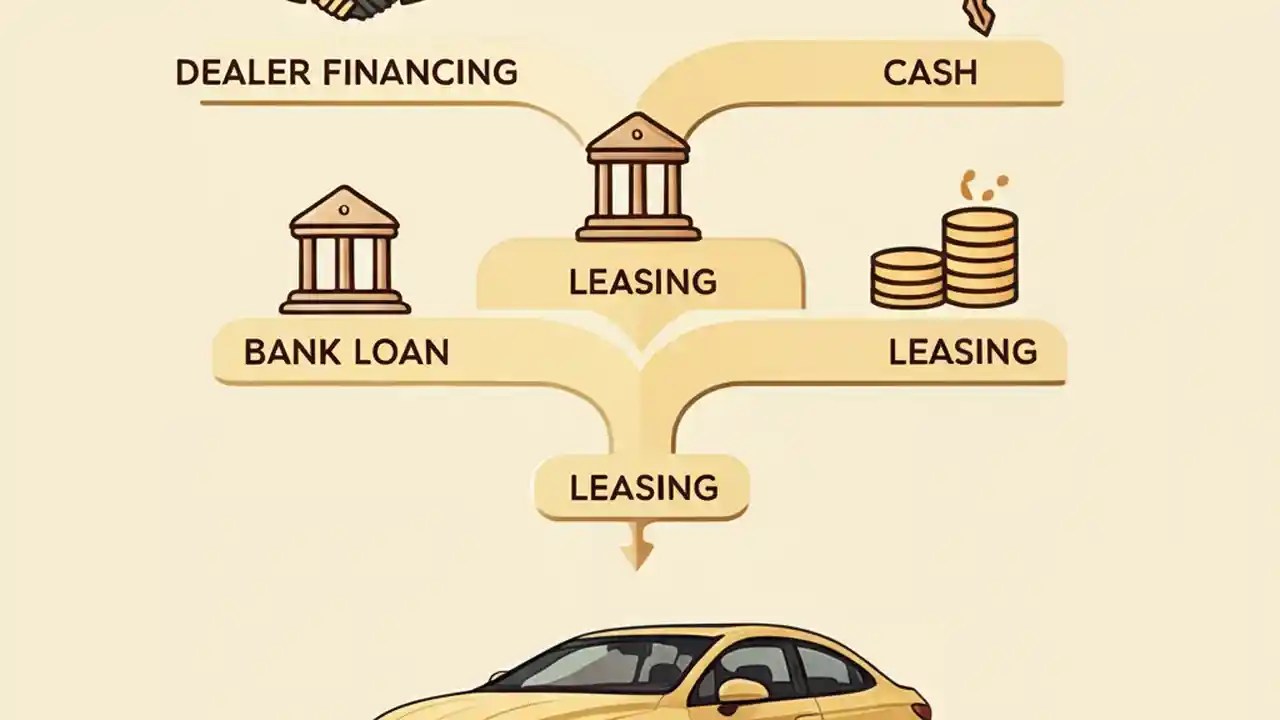 DEALER FINANCING

CASH

LEASING

BANK LOAN

LEASING

LEASING