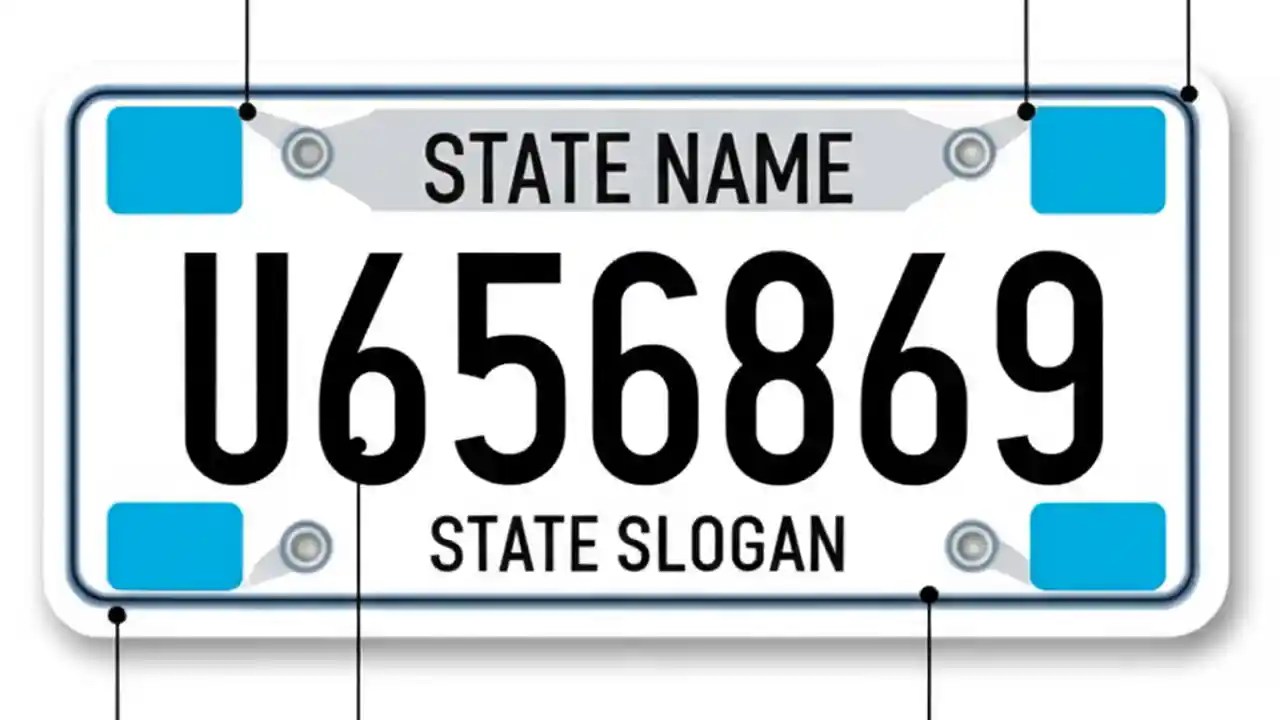 STATE NAME

U656869

STATE SLOGAN