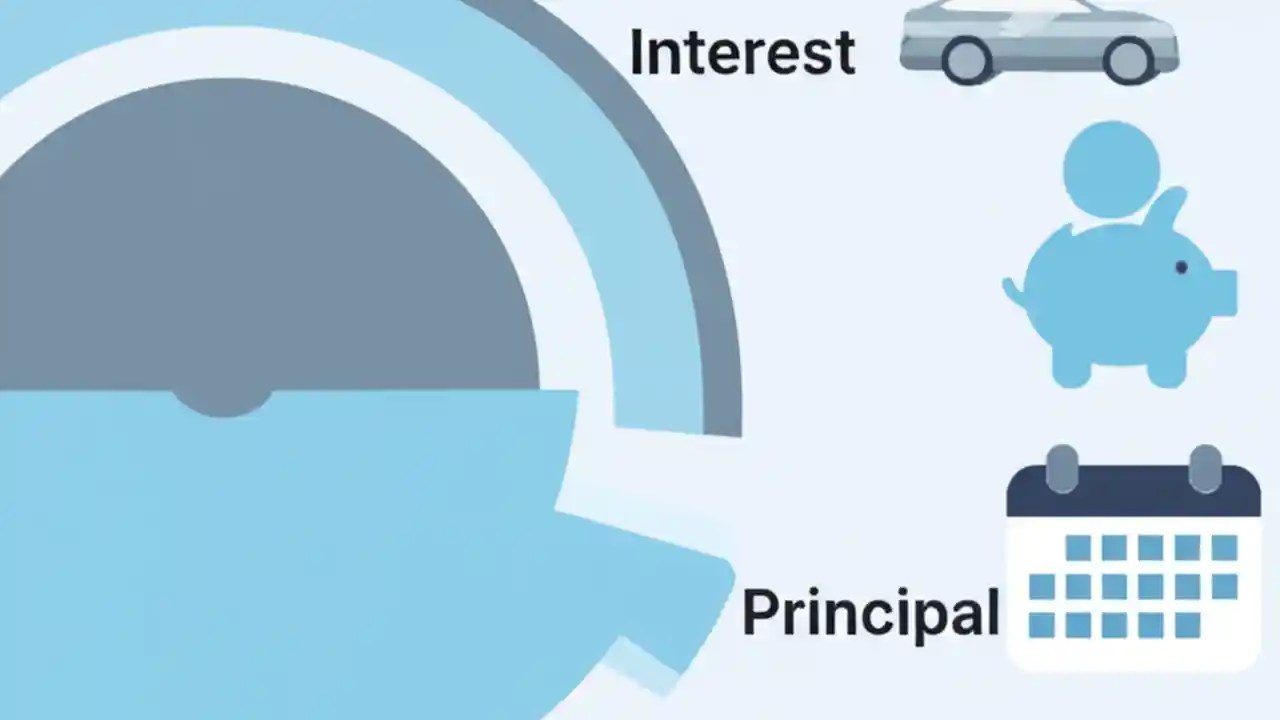 Interest

Principal