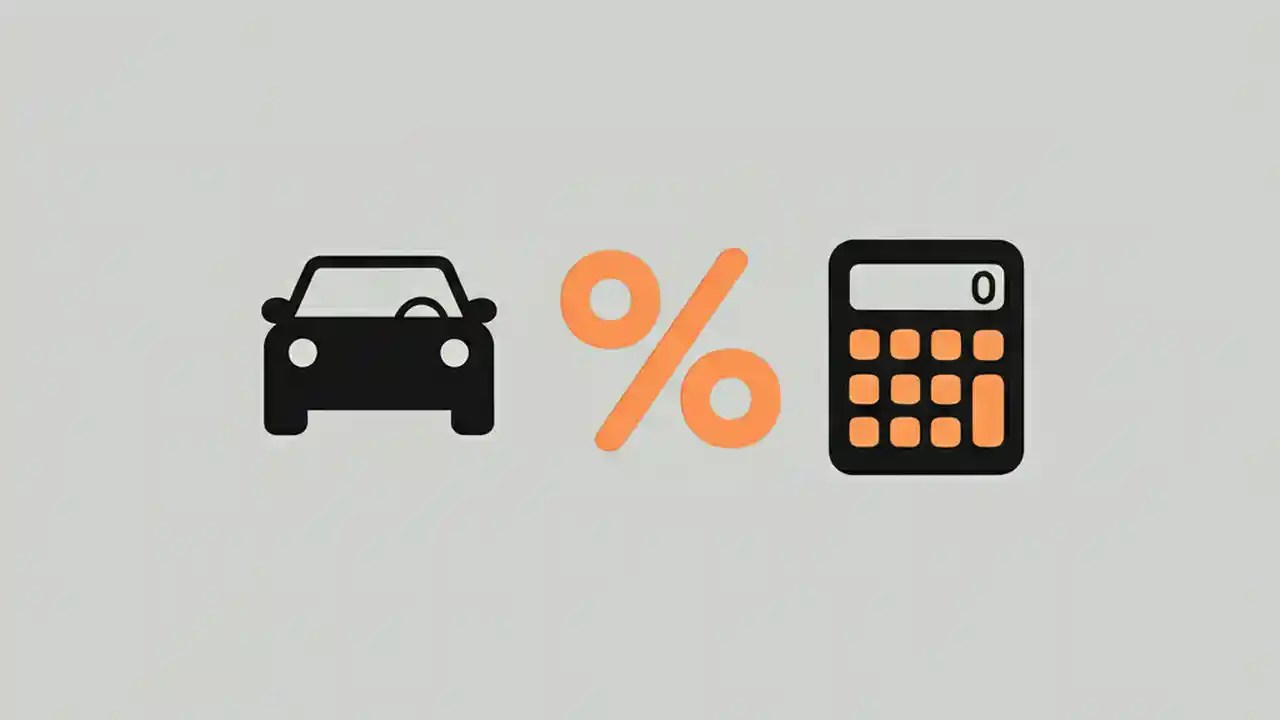 %
0