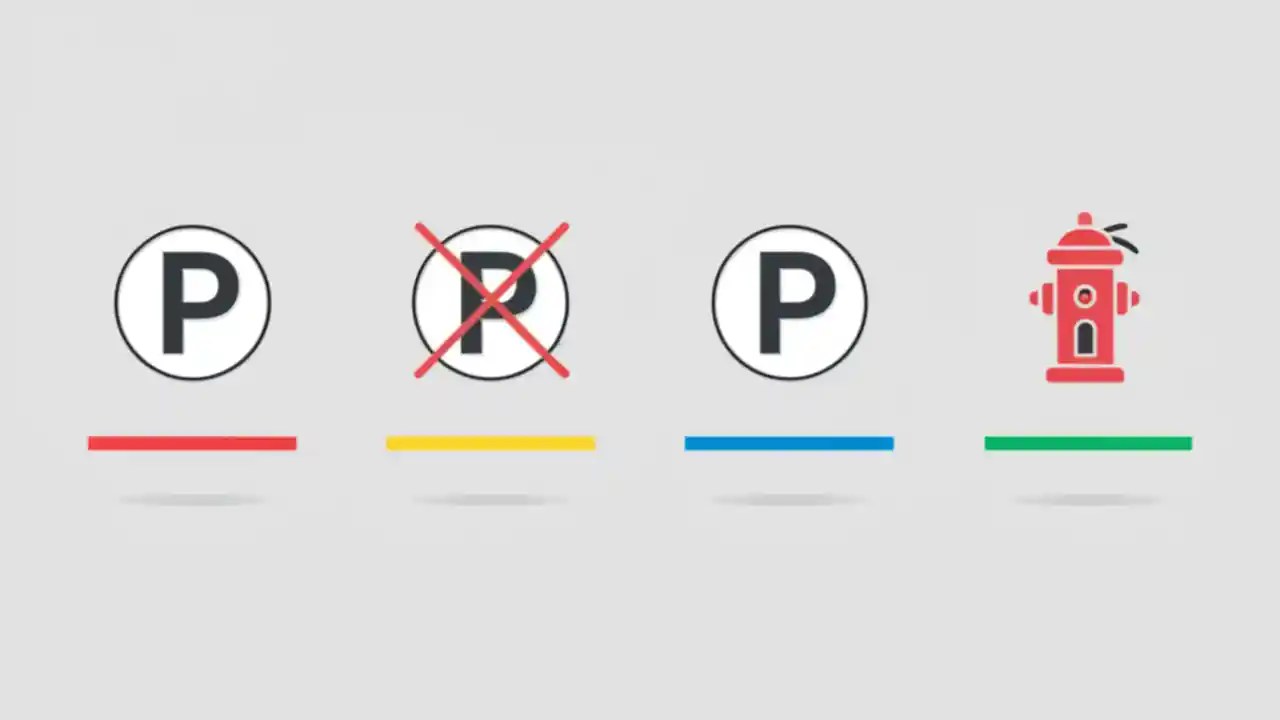 P

P

P