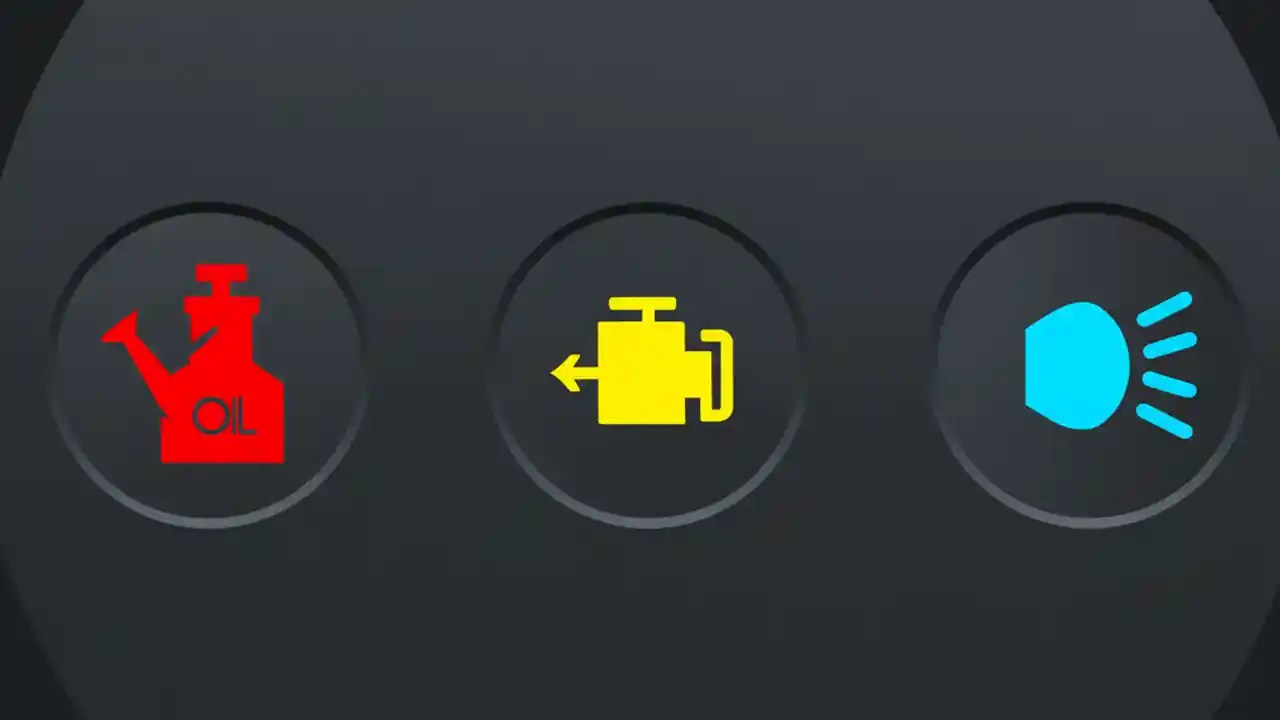 OIL