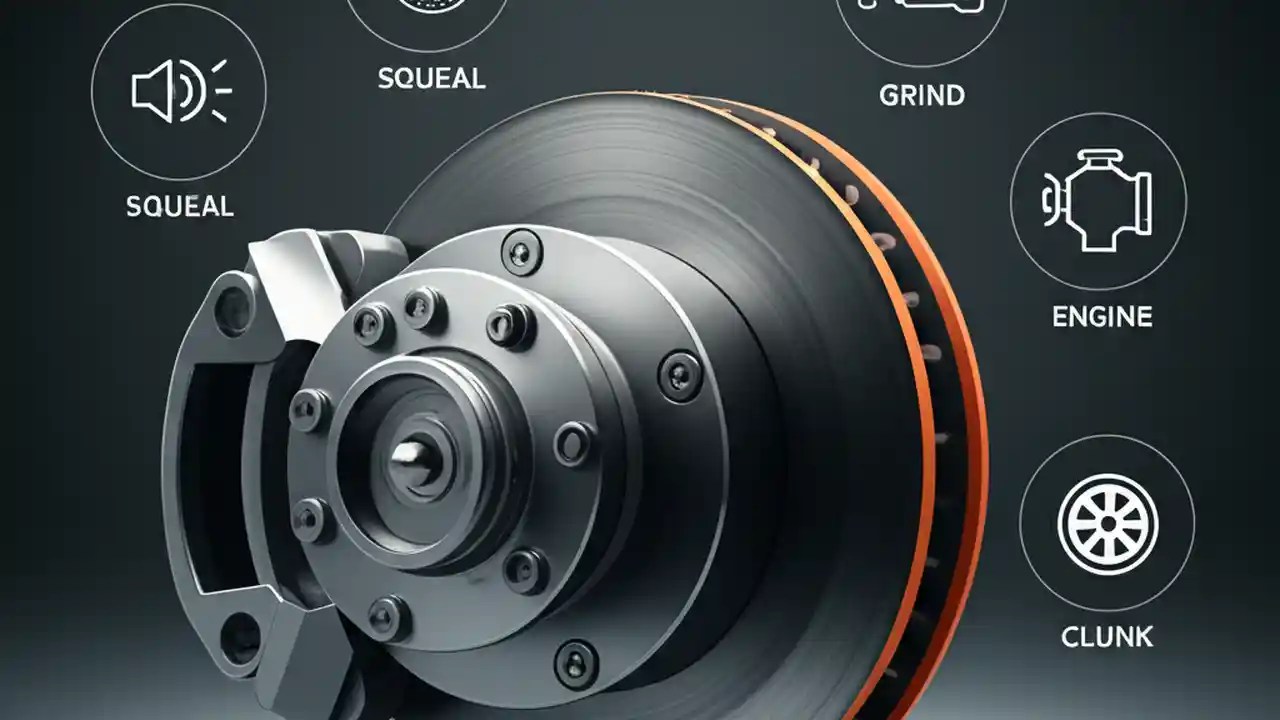 SQUEAL

SQUEAL

GRIND

ENGINE

CLUNK