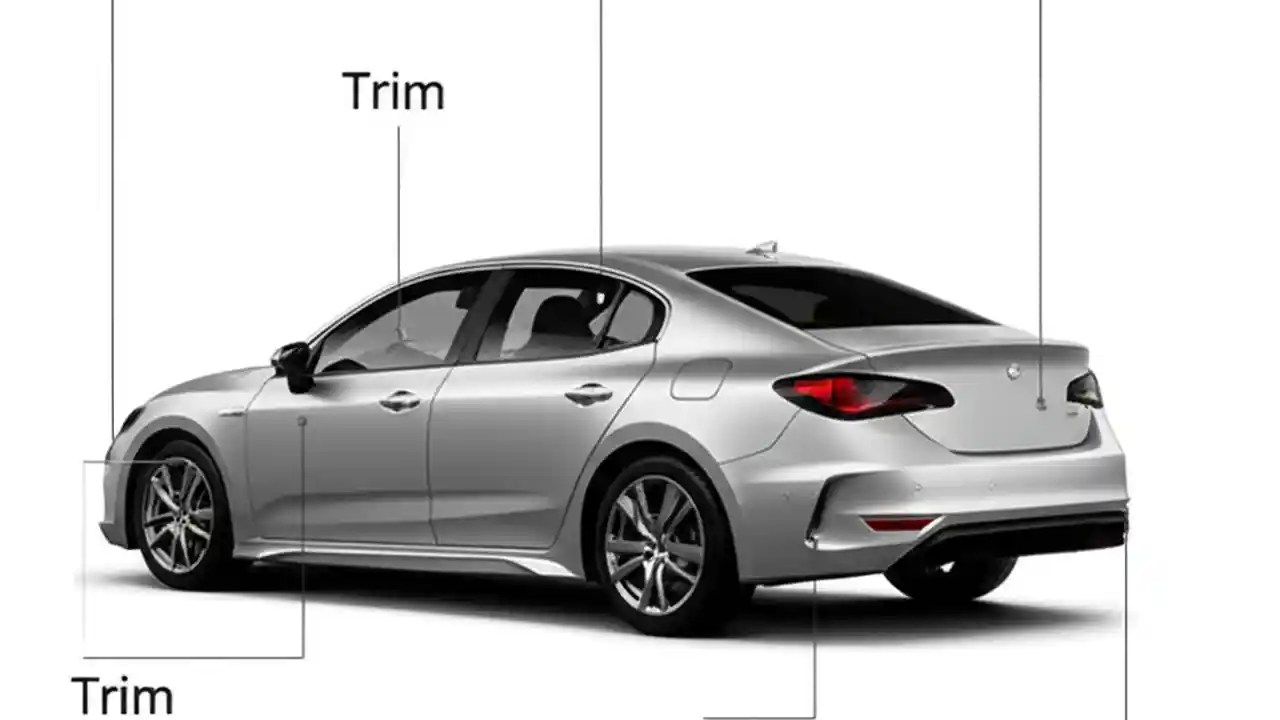 Trim

Trim