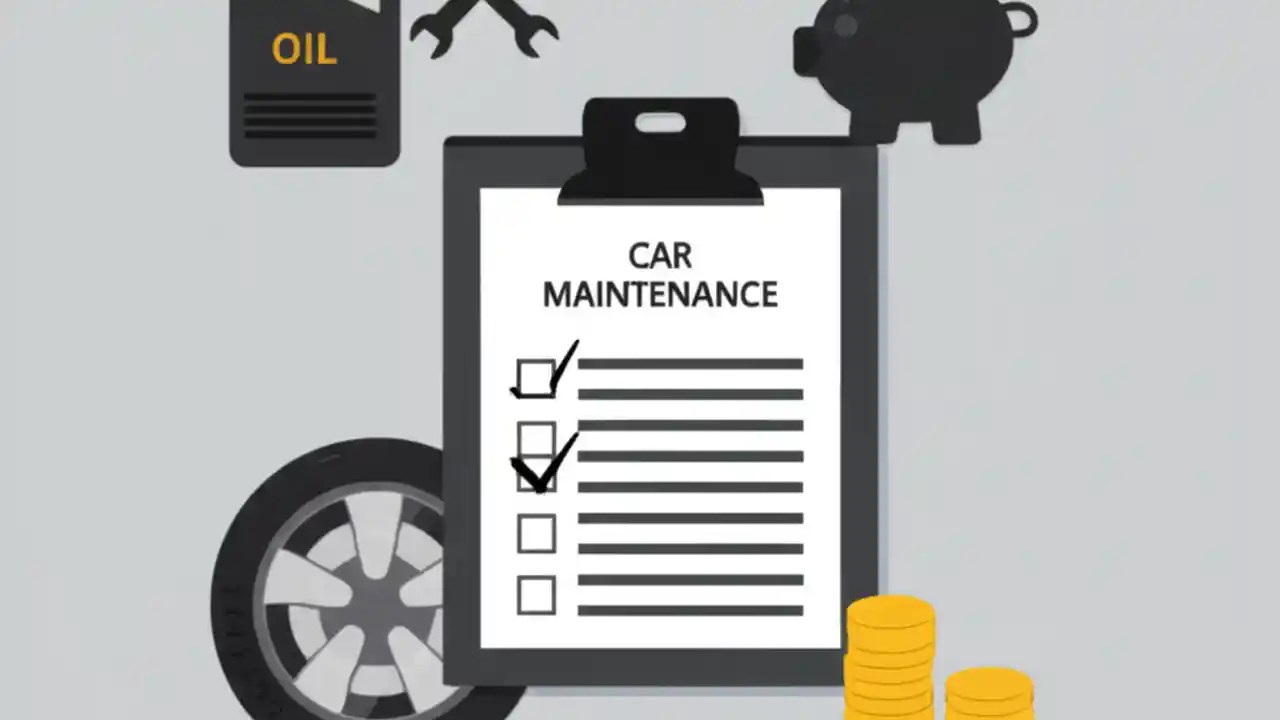 OIL

CAR
MAINTENANCE