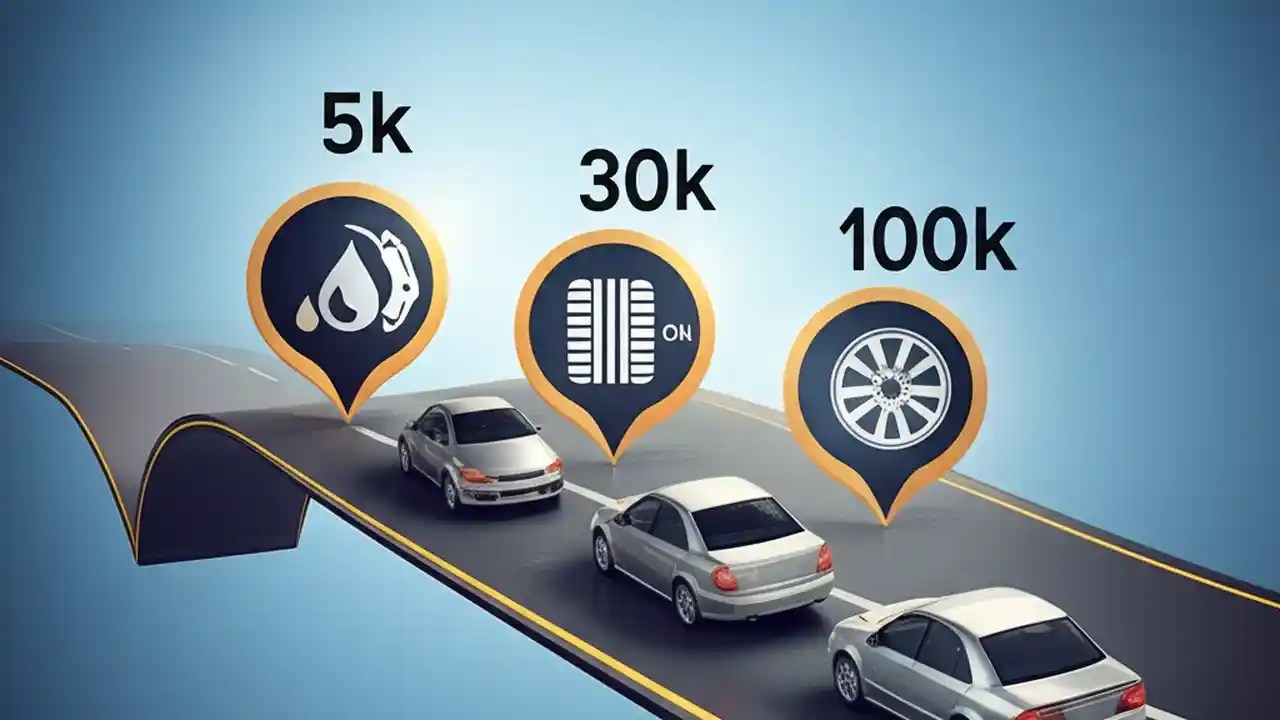 5k

30k

ON

100k