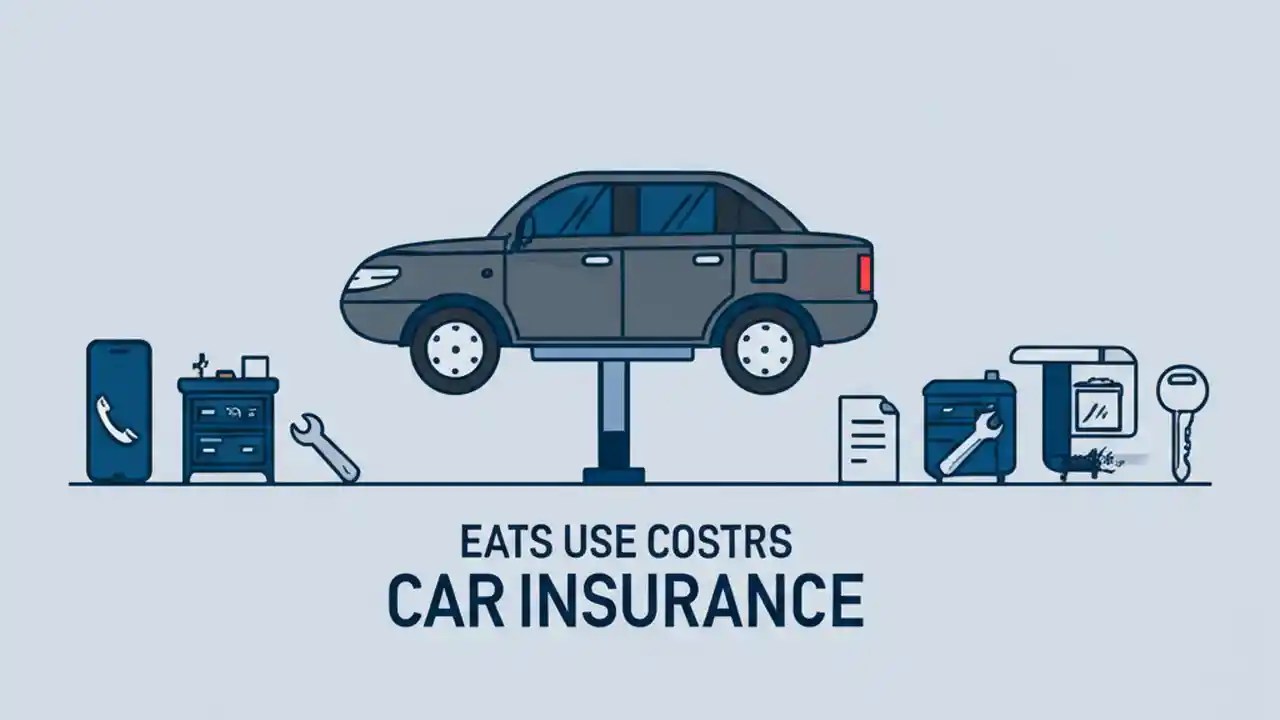 EATS USE COSTRS
CAR INSURANCE