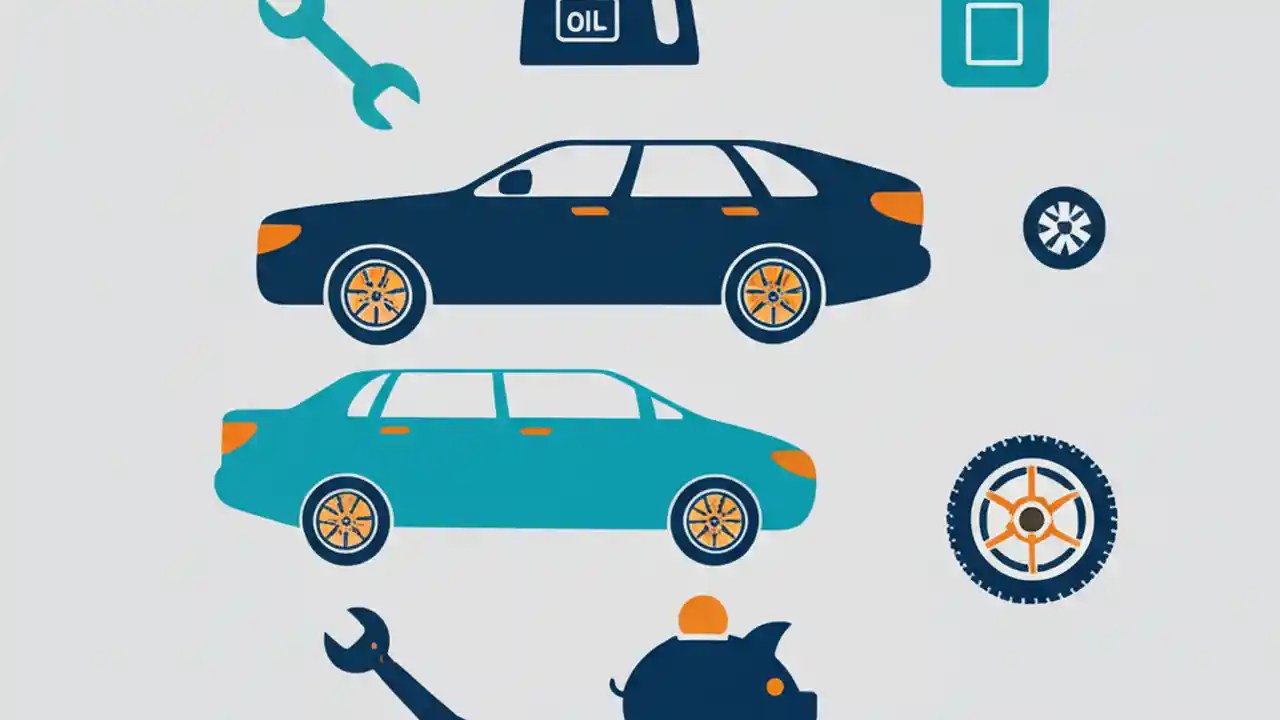 OIL