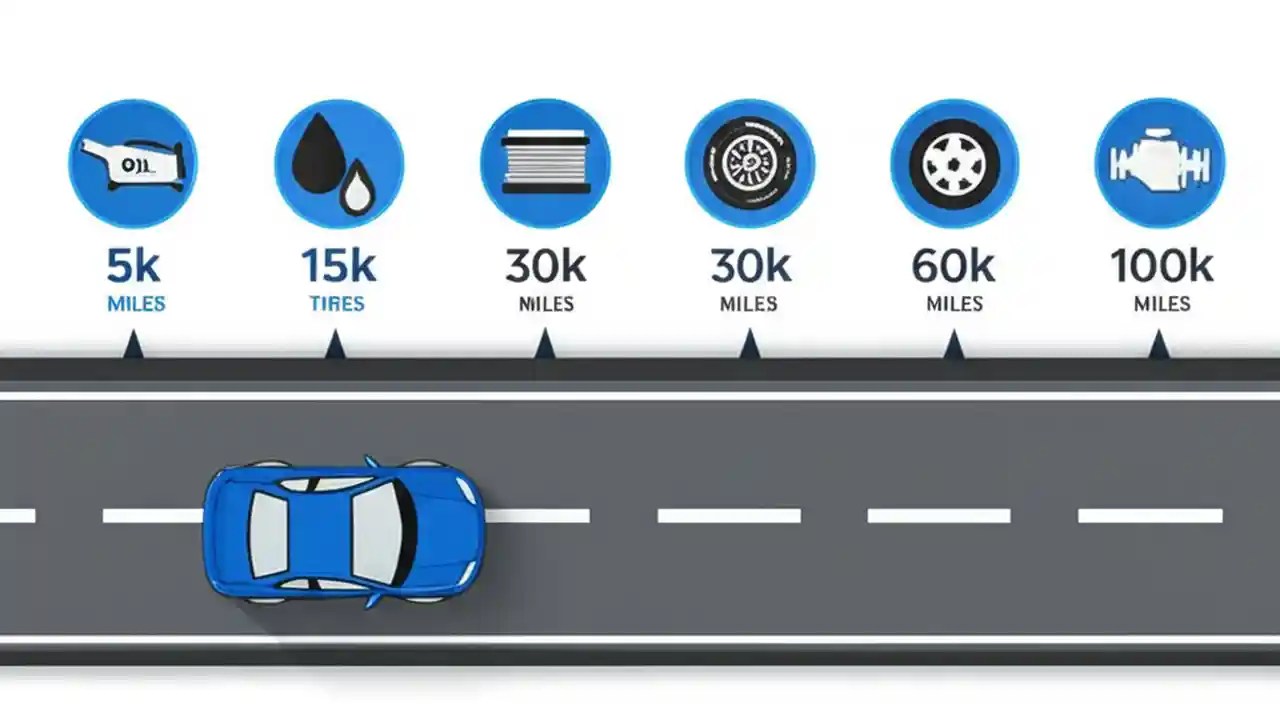 OIL

5k
MILES

15k
TIRES

30k
MILES

30k
MILES

60k
MILES

100k
MILES