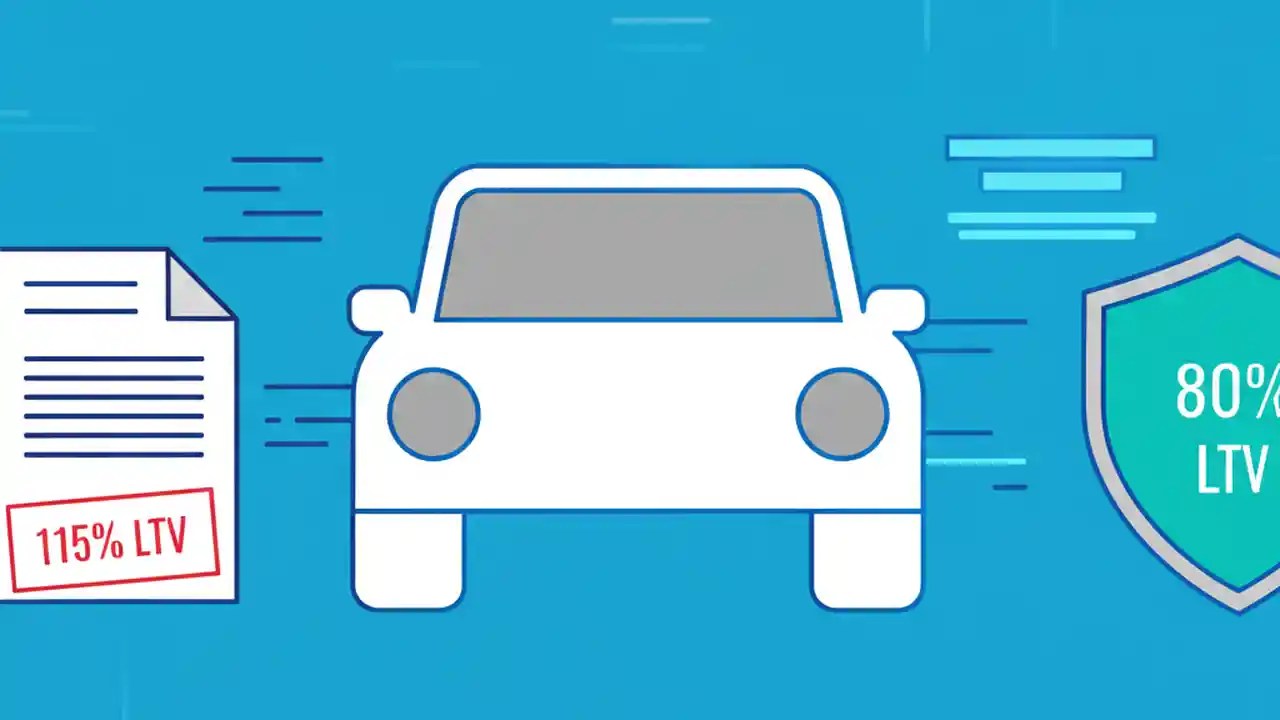 115% LTV

80%
LTV