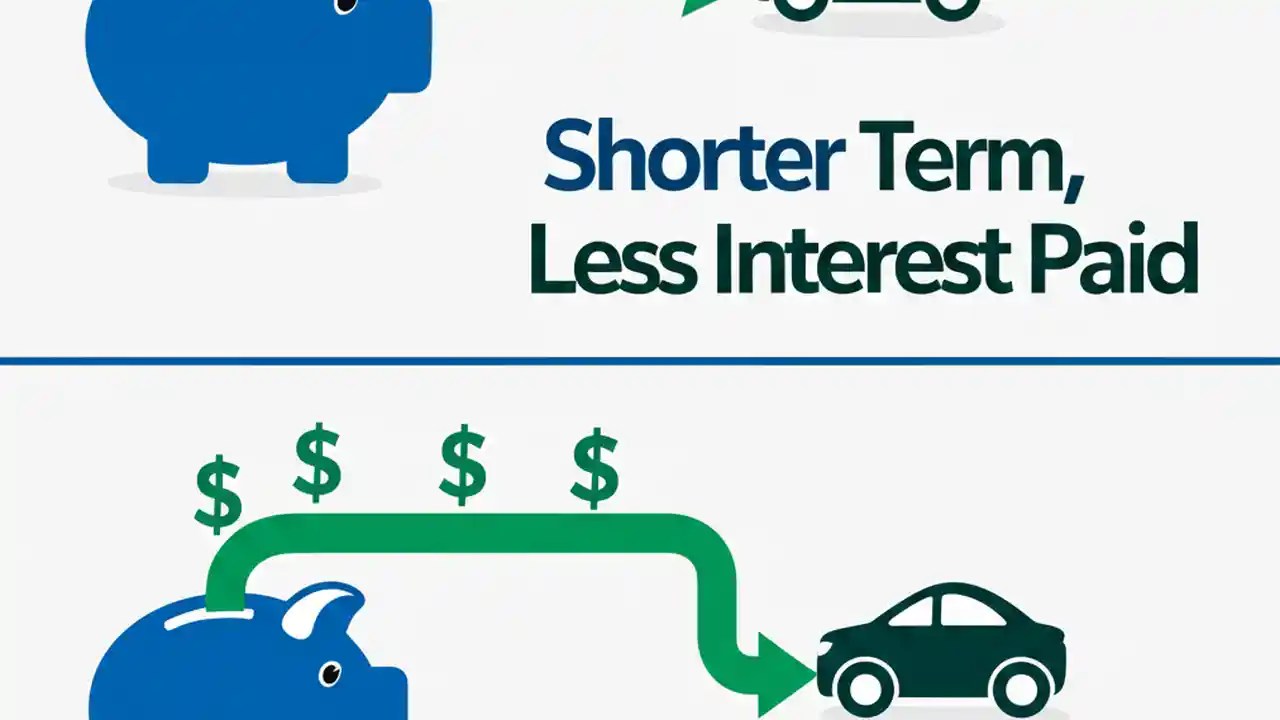 Shorter Term,
Less Interest Paid

$ $ $ $