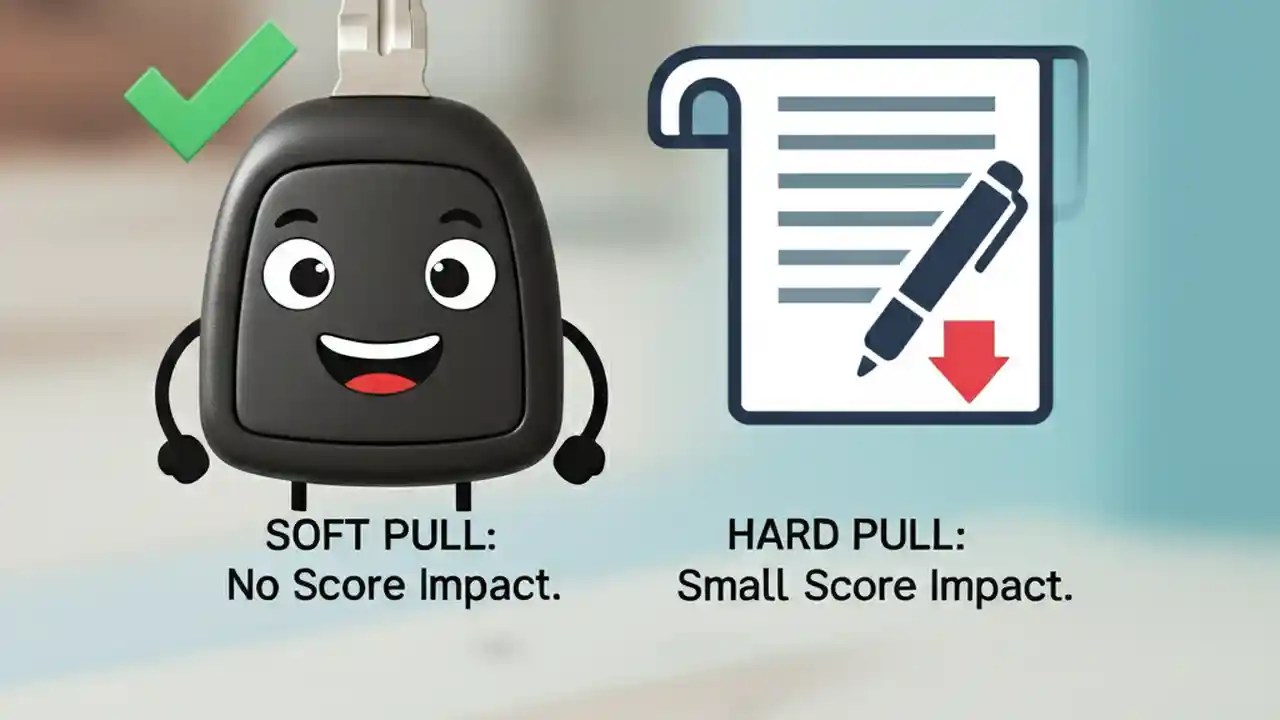 SOFT PULL:
No Score Impact.

HARD PULL:
Small Score Impact.