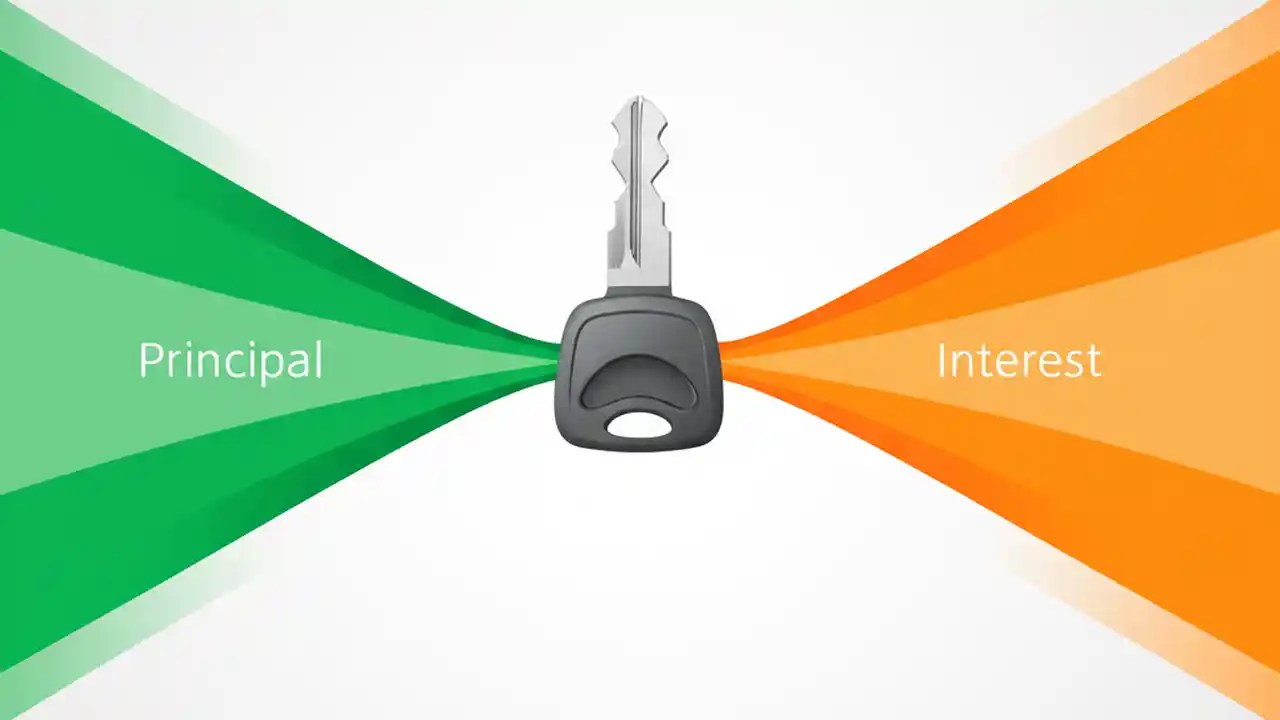 Principal

Interest