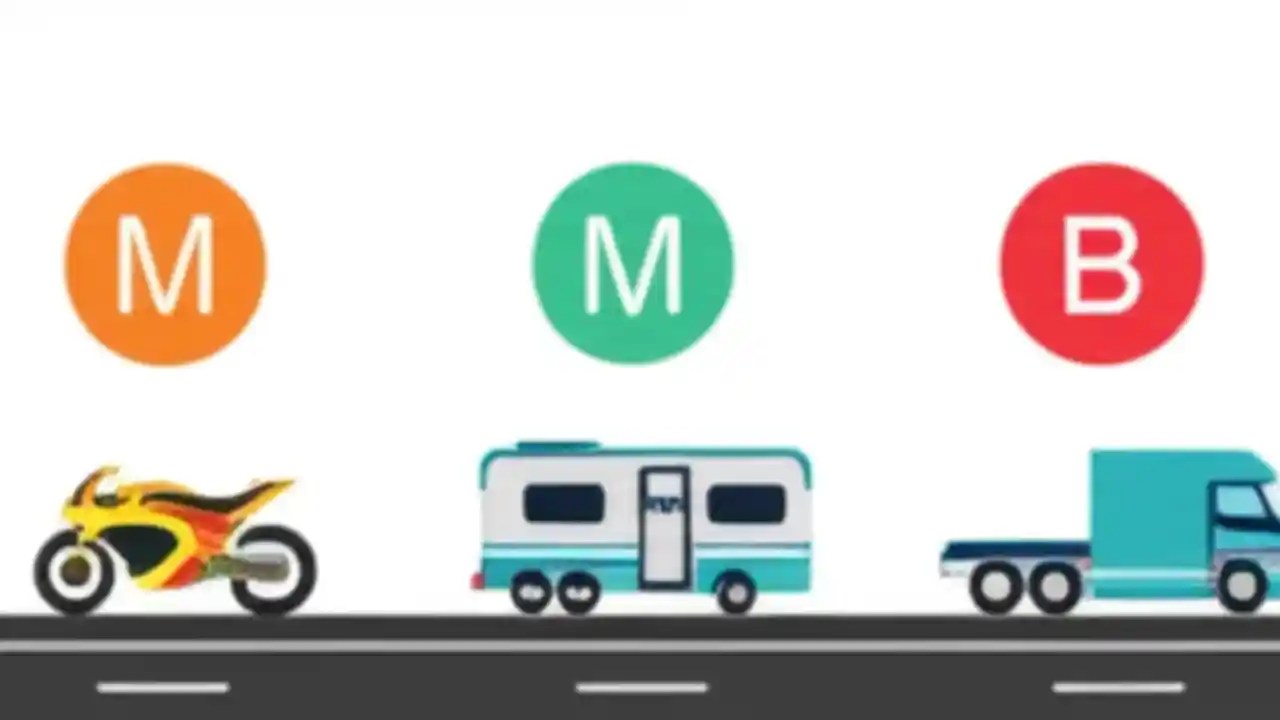 M

M

B