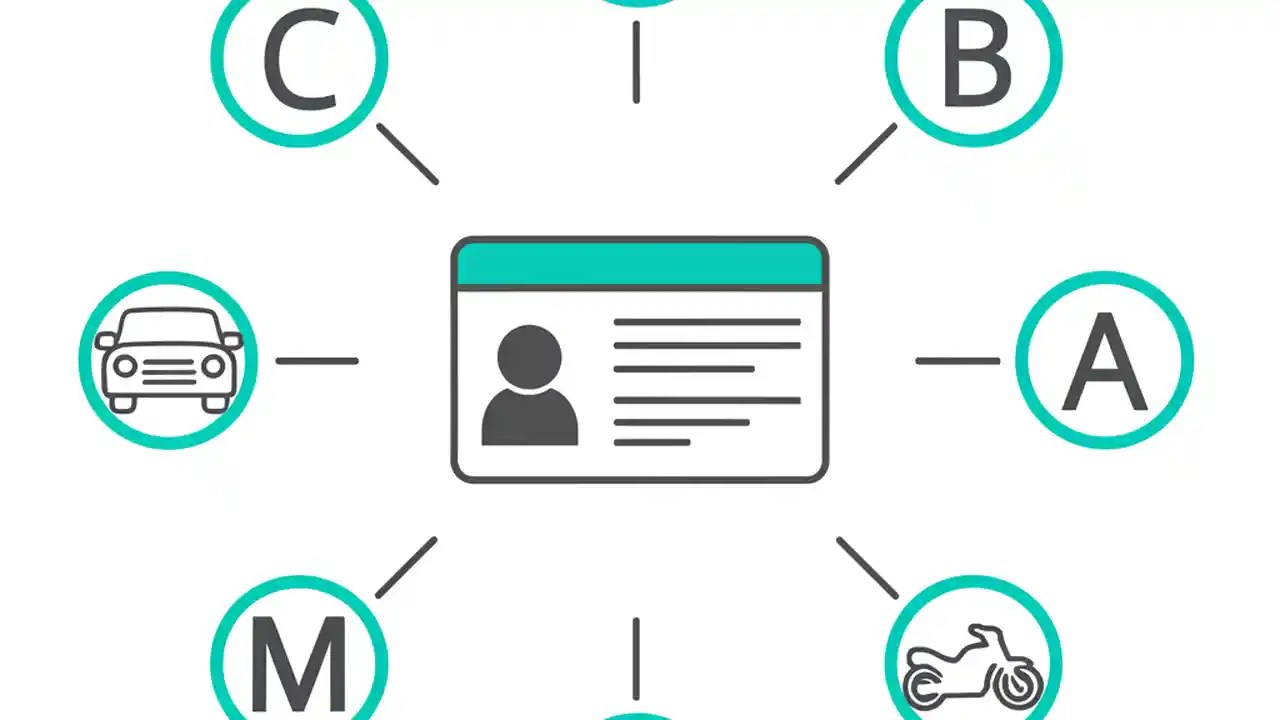 C

B

A

M