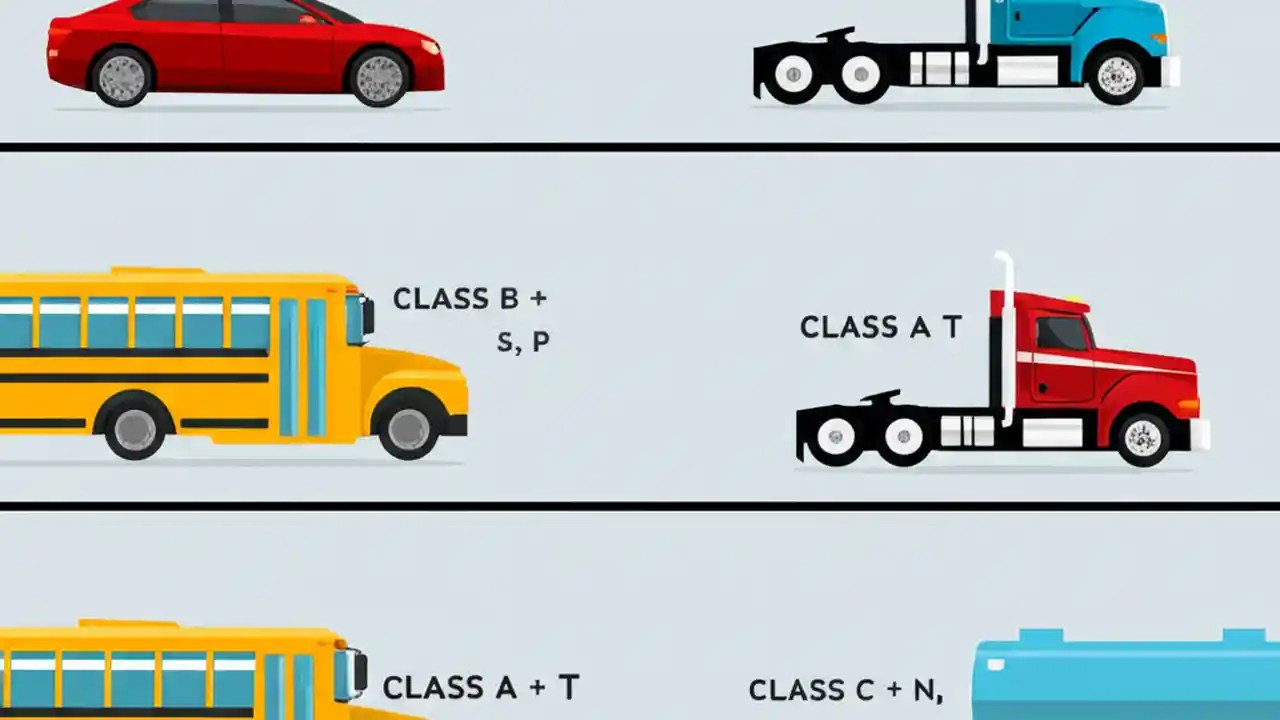 CLASS B +
S, P

CLASS A T

CLASS A + T

CLASS C + N,