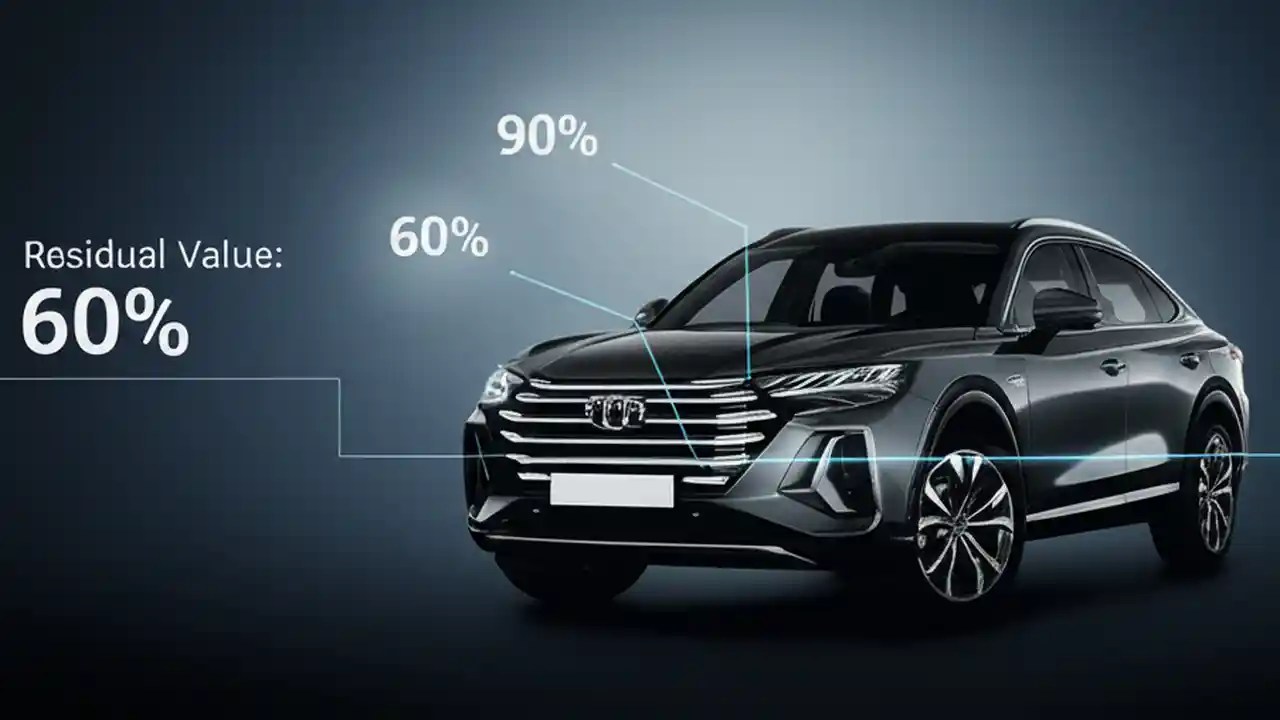 90%

60%

Residual Value:
60%