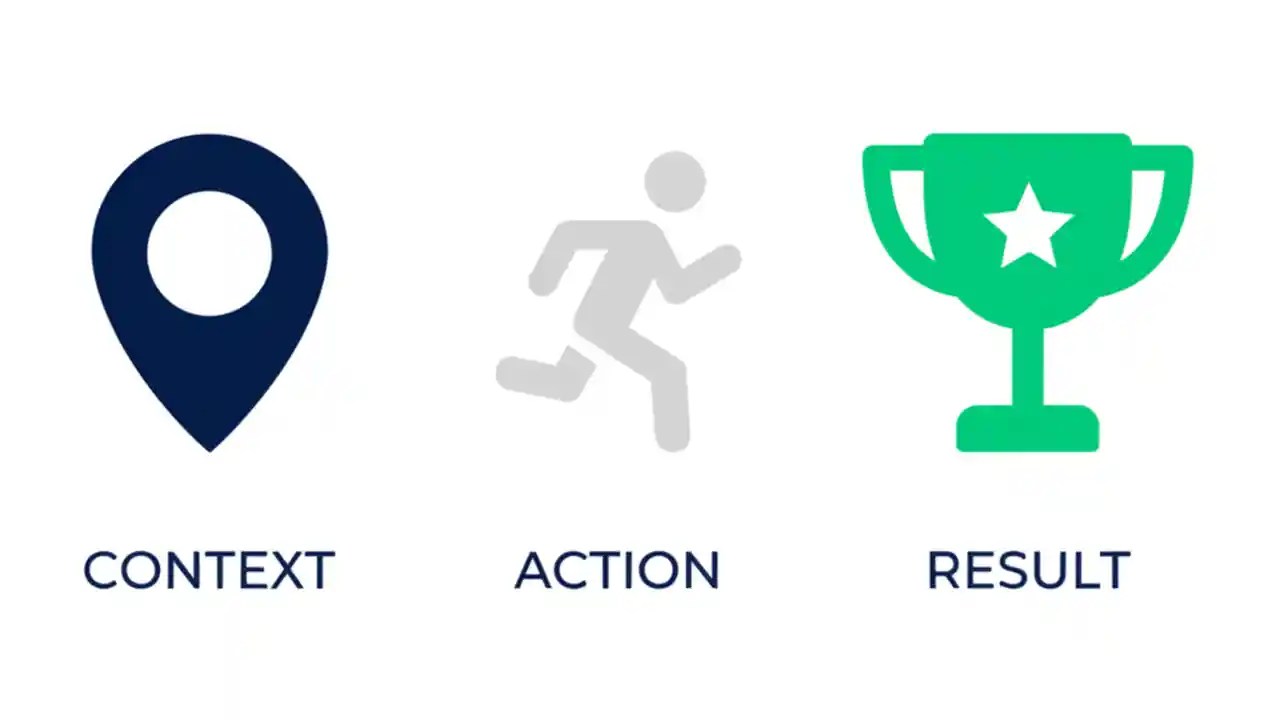 CONTEXT

ACTION

RESULT