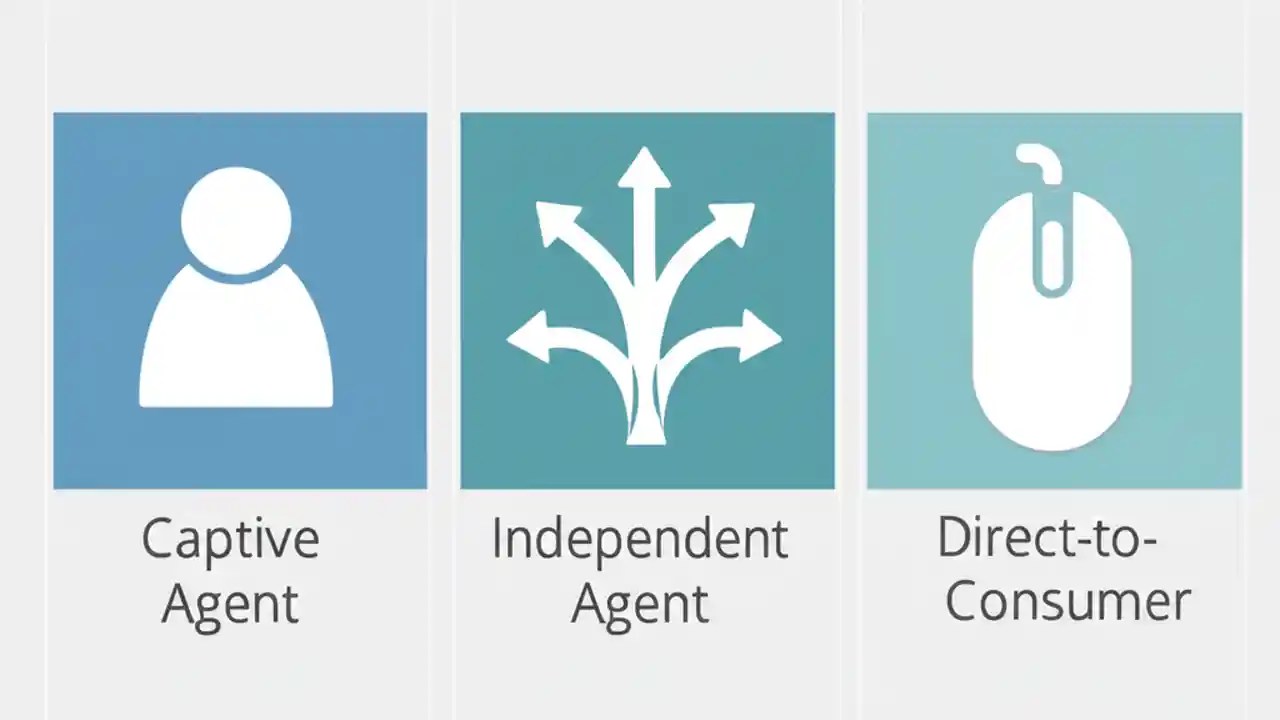 Captive Agent

Independent Agent

Direct-to-Consumer