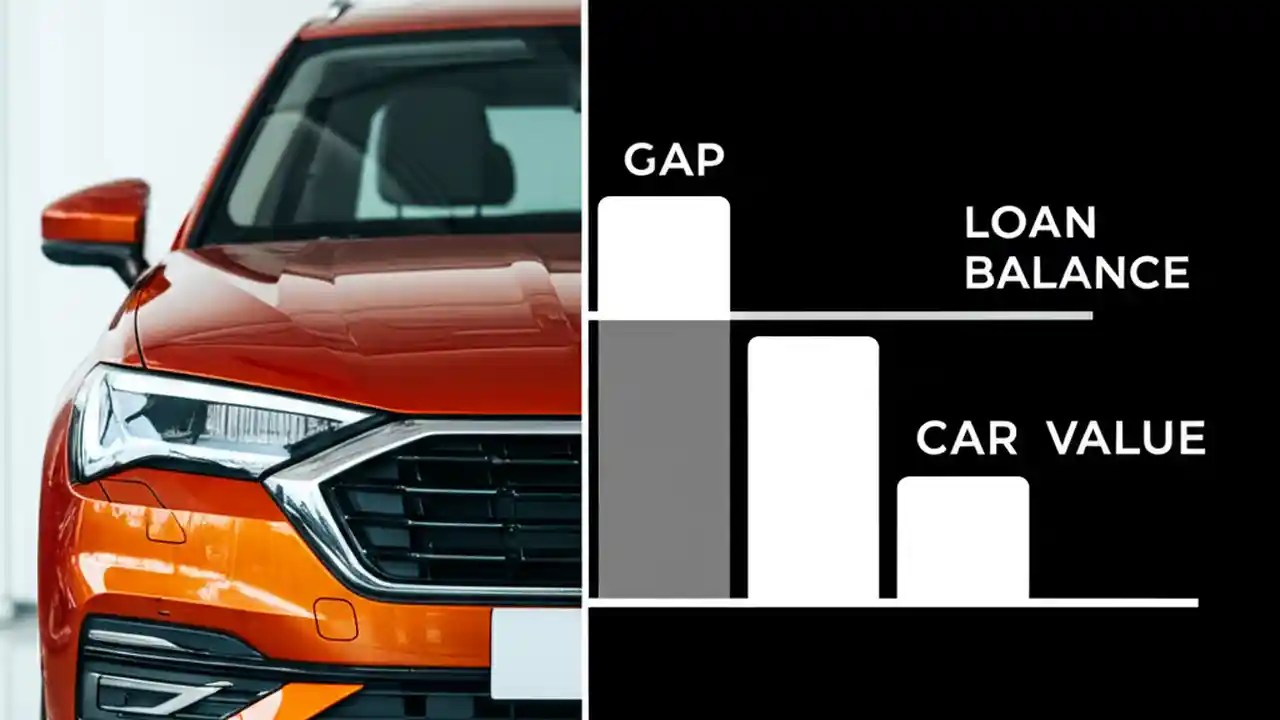 GAP

LOAN BALANCE

CAR VALUE