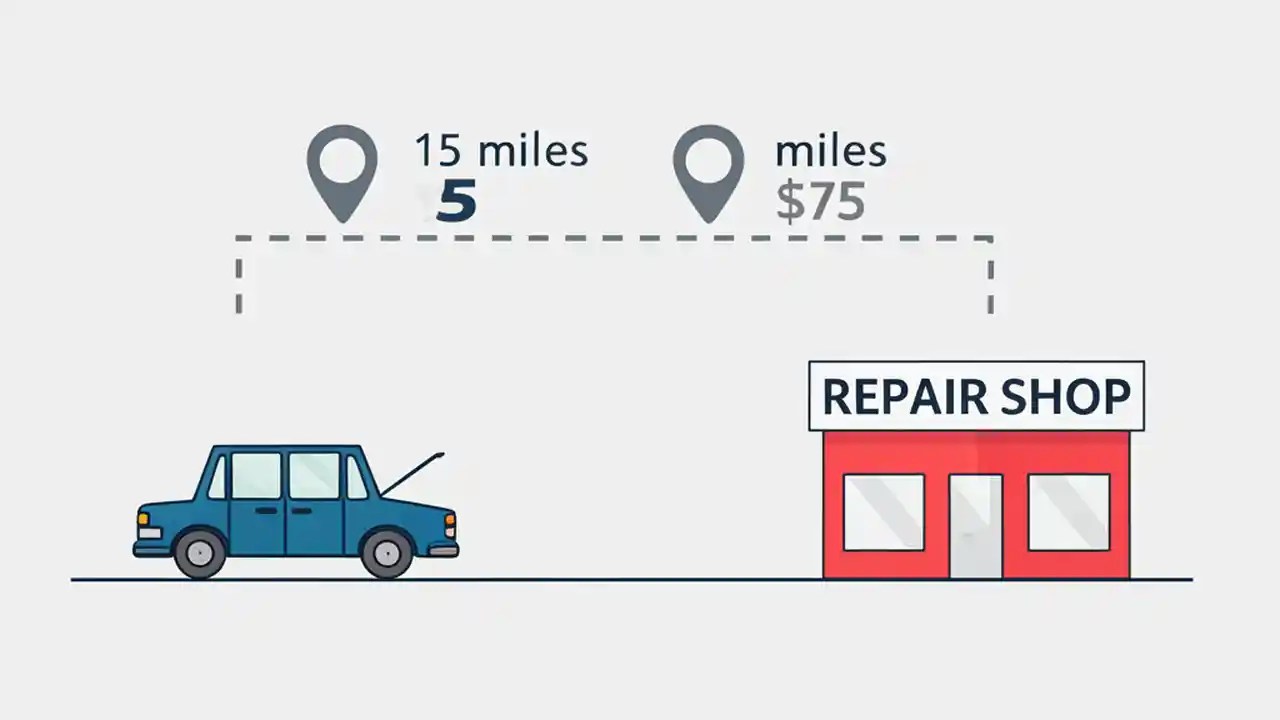 15 miles
5

miles
$75

REPAIR SHOP