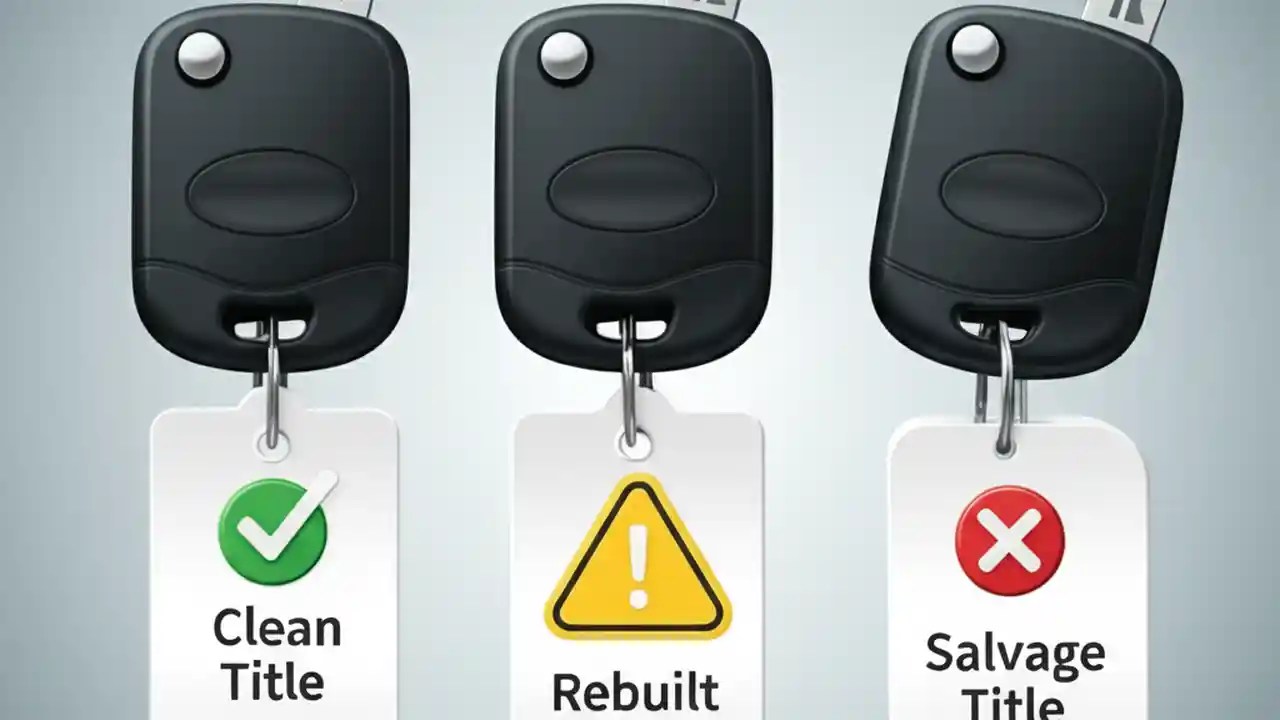 Clean Title

Rebuilt

Salvage Title