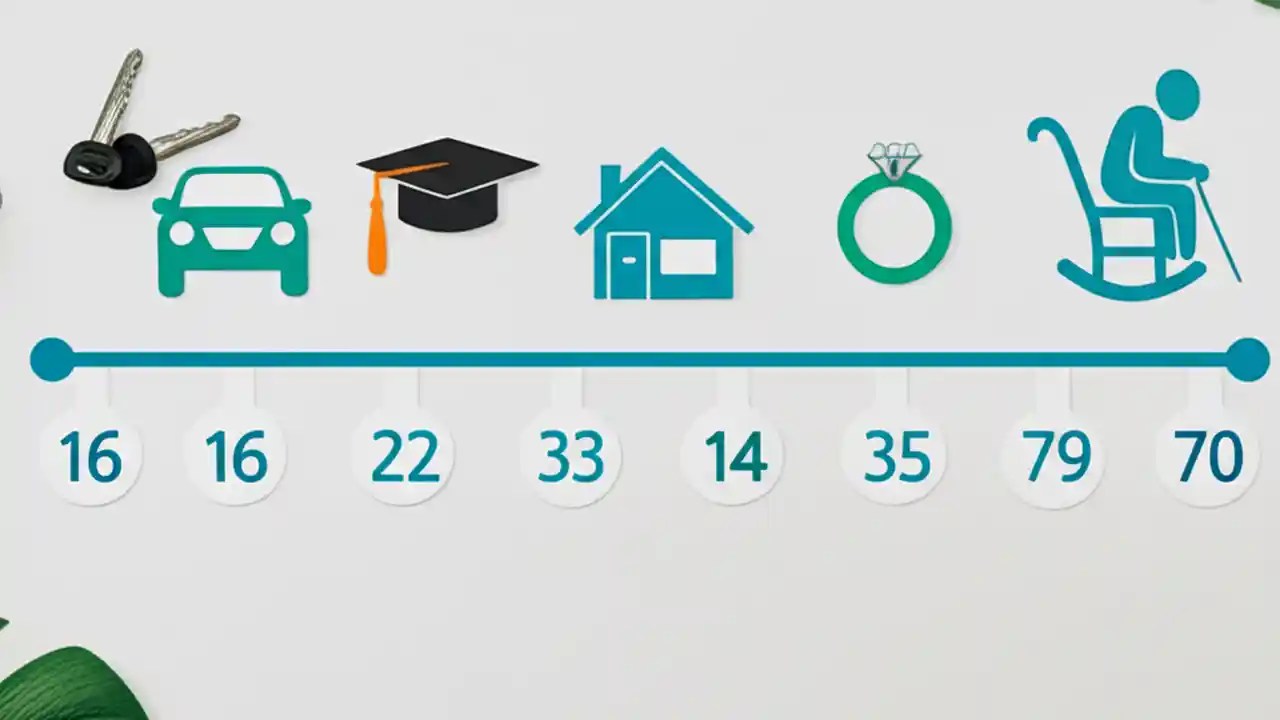 16 16 22 33 14 35 79 70