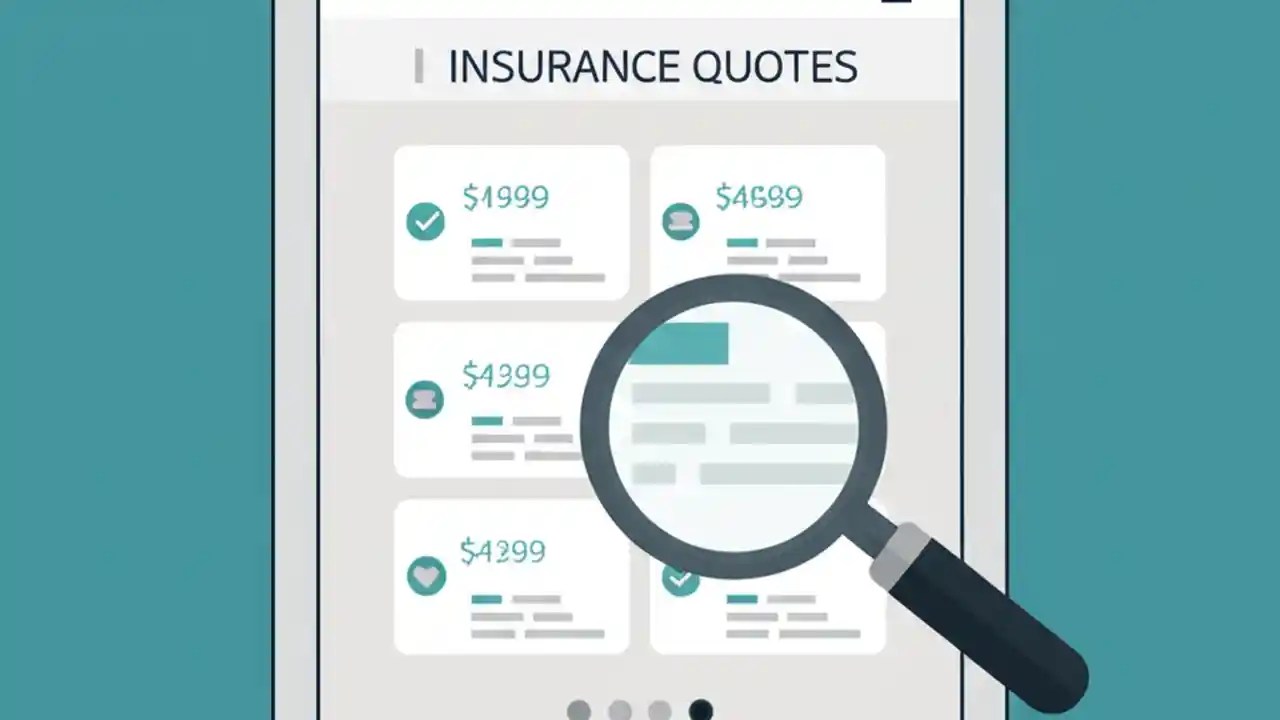 INSURANCE QUOTES

$1999

$4699

$4399

$4299