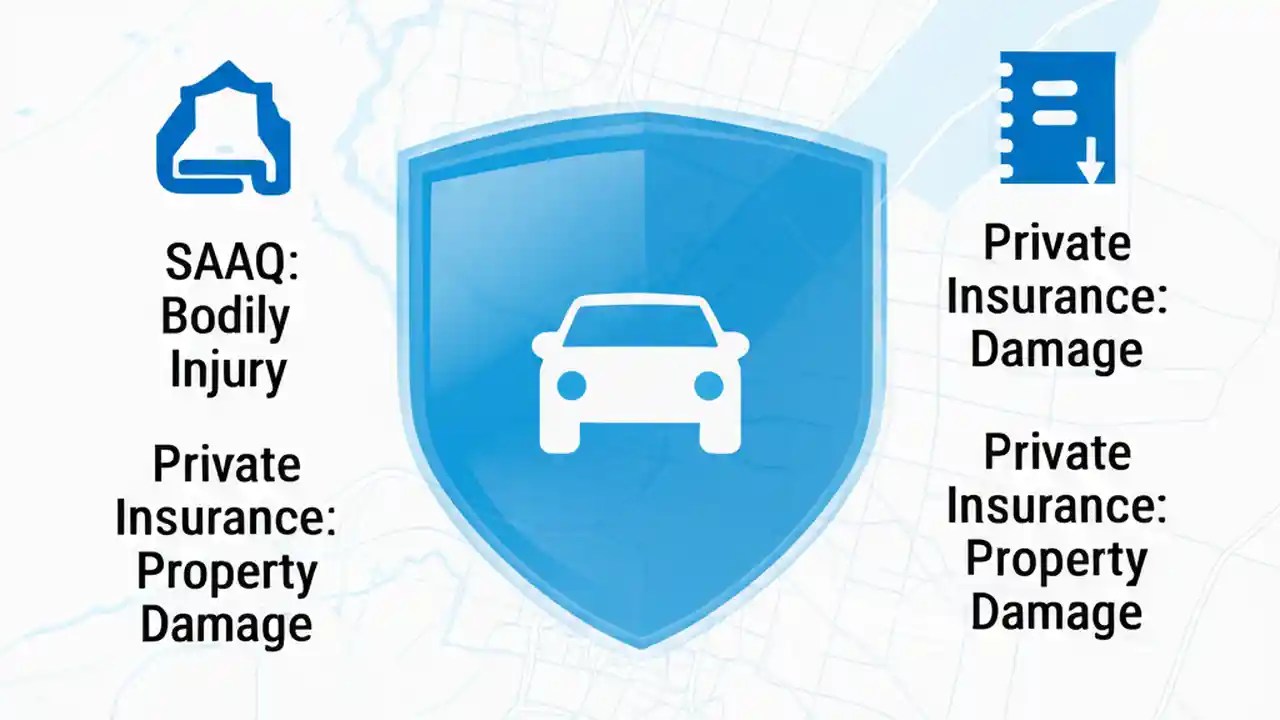 SAAQ: Bodily Injury

Private Insurance: Property Damage

Private Insurance: Damage

Private Insurance: Property Damage