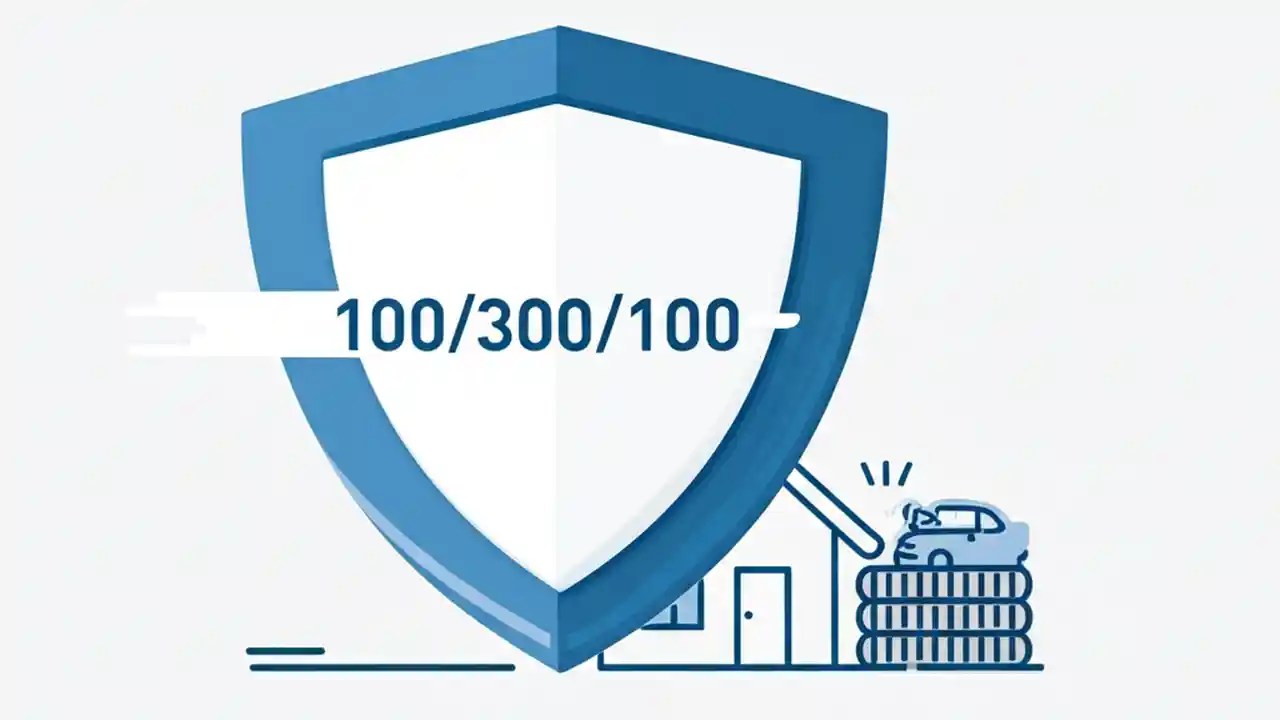 100/300/100