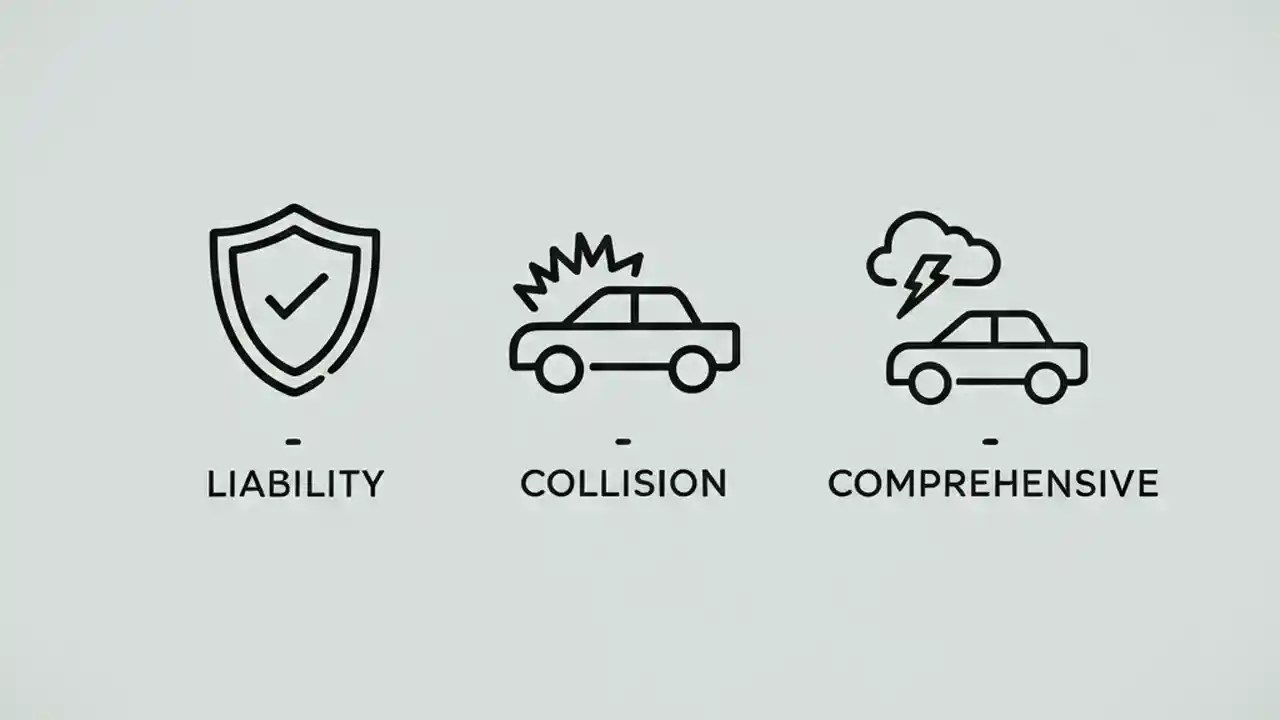 -
LIABILITY

-
COLLISION

-
COMPREHENSIVE