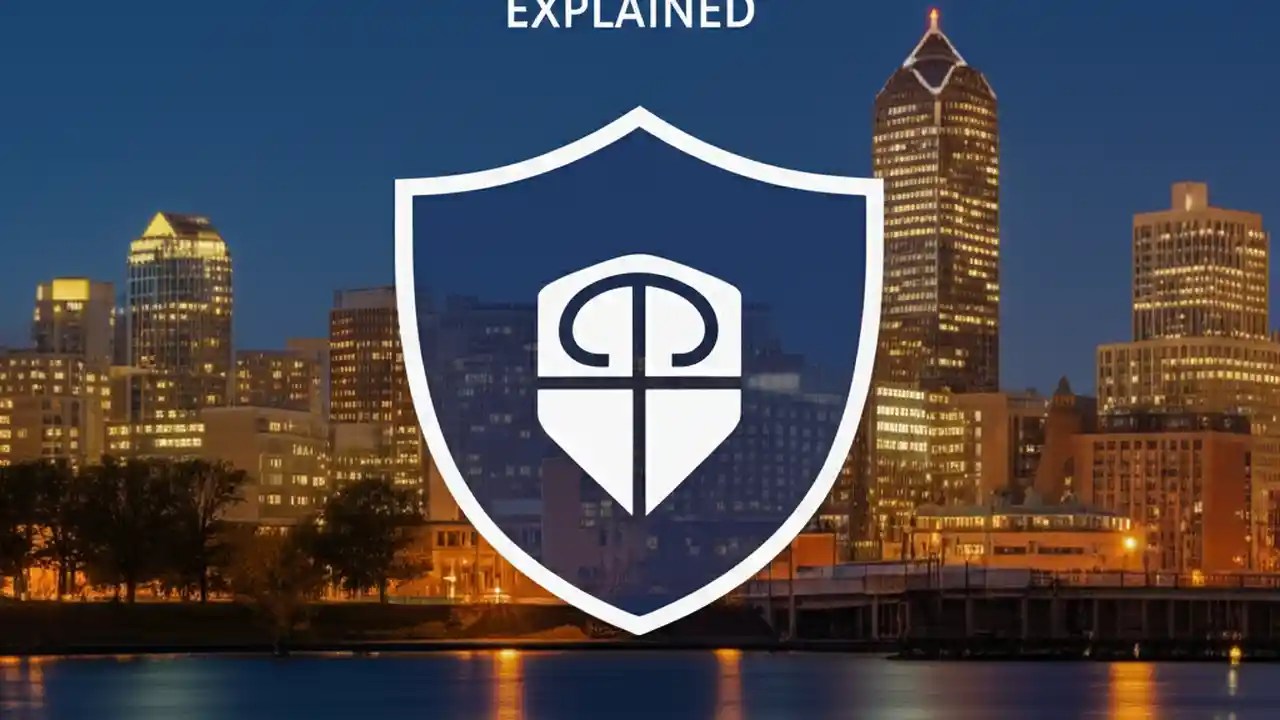 EXPLAINED