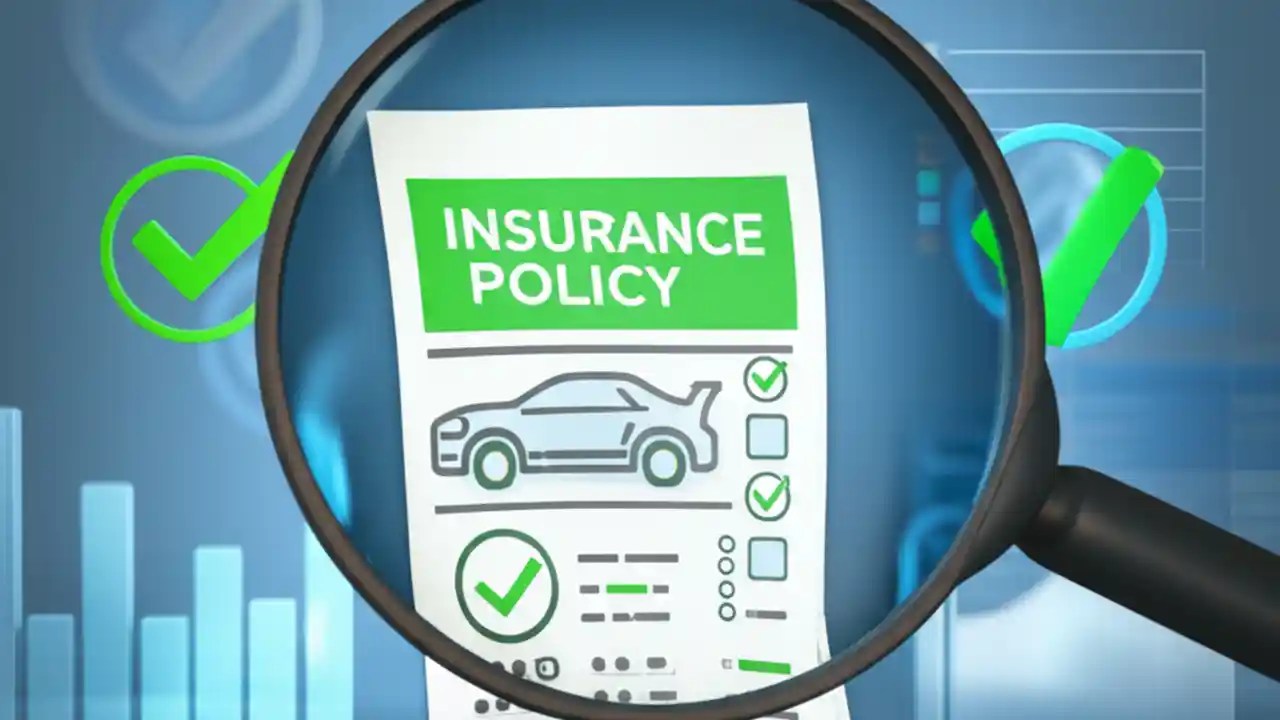 INSURANCE POLICY