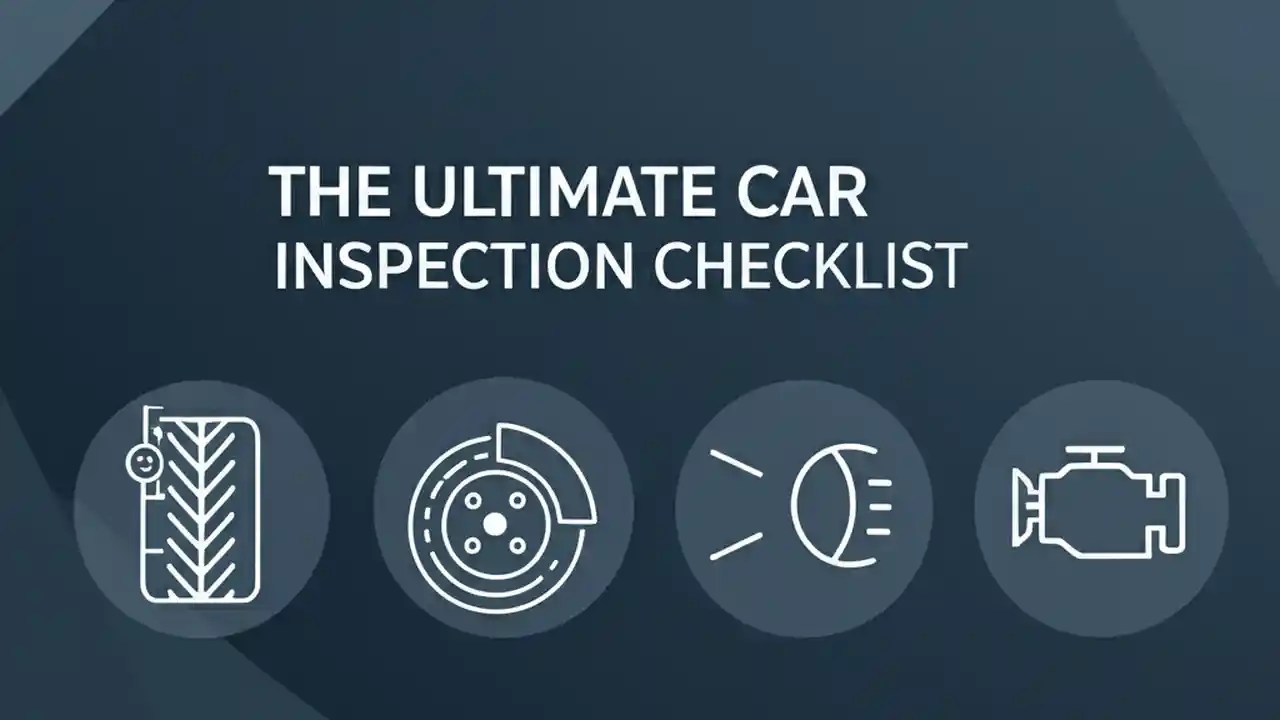 THE ULTIMATE CAR INSPECTION CHECKLIST