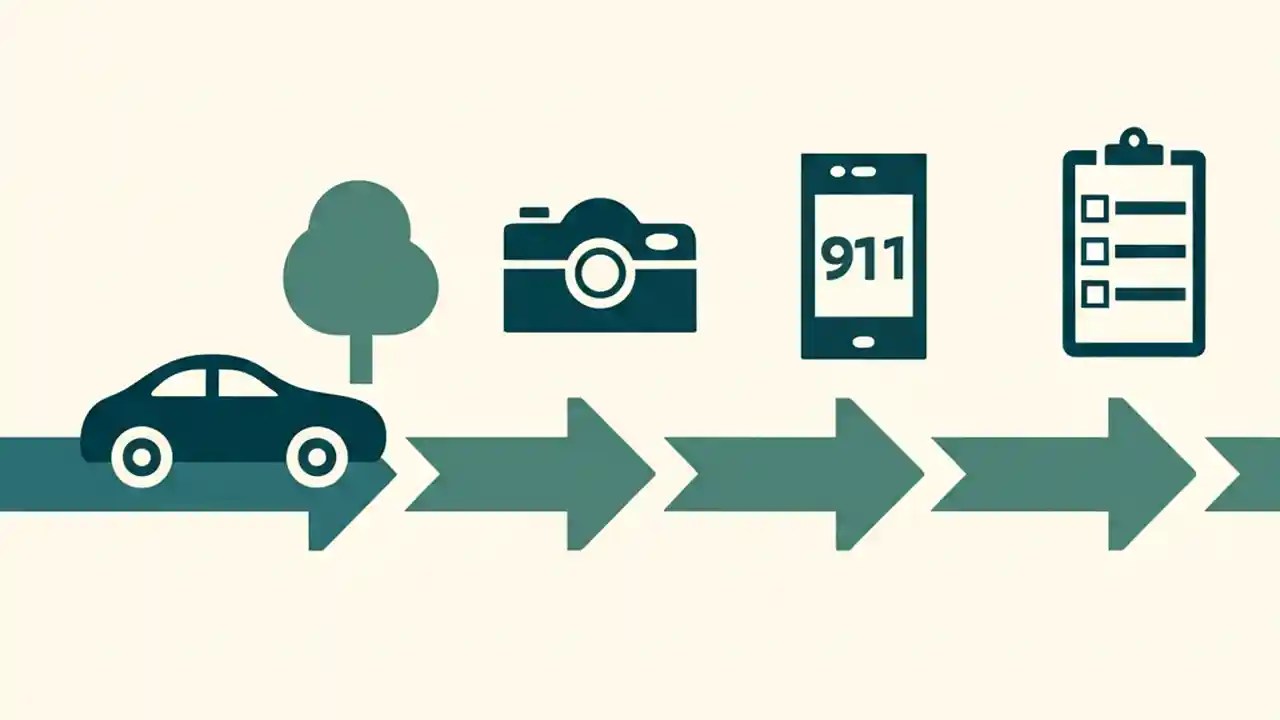 911