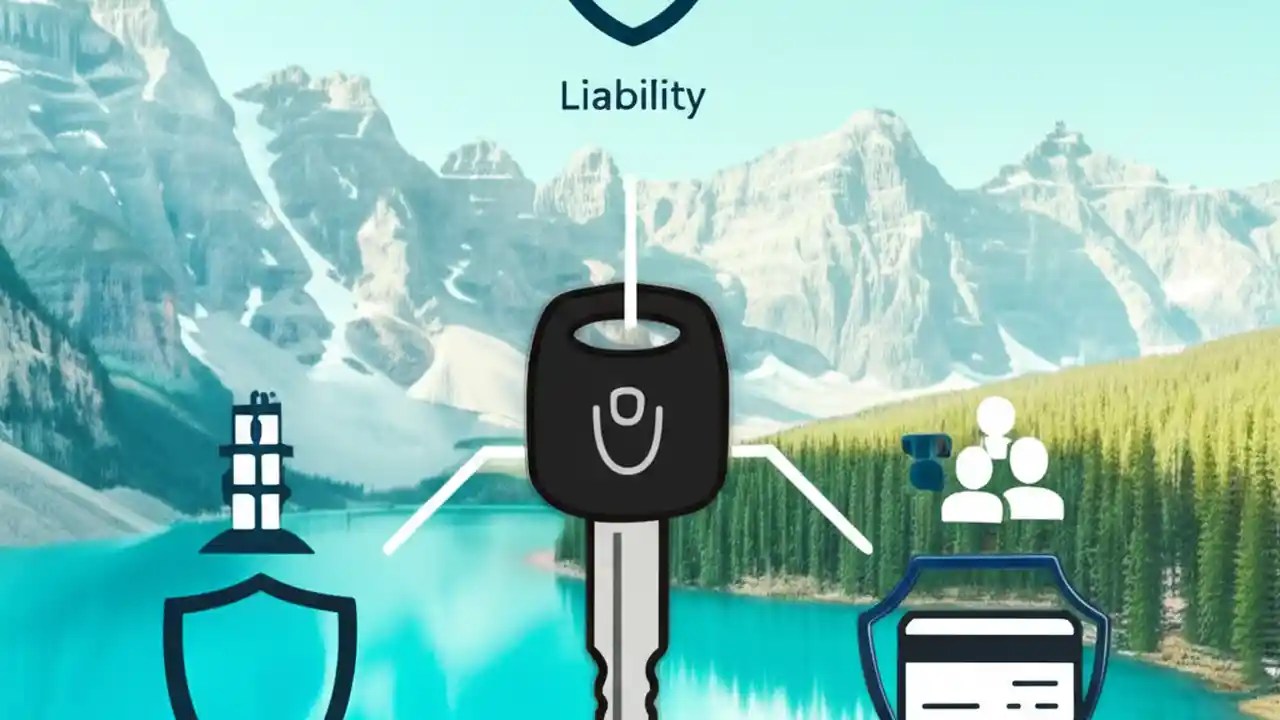 Liability