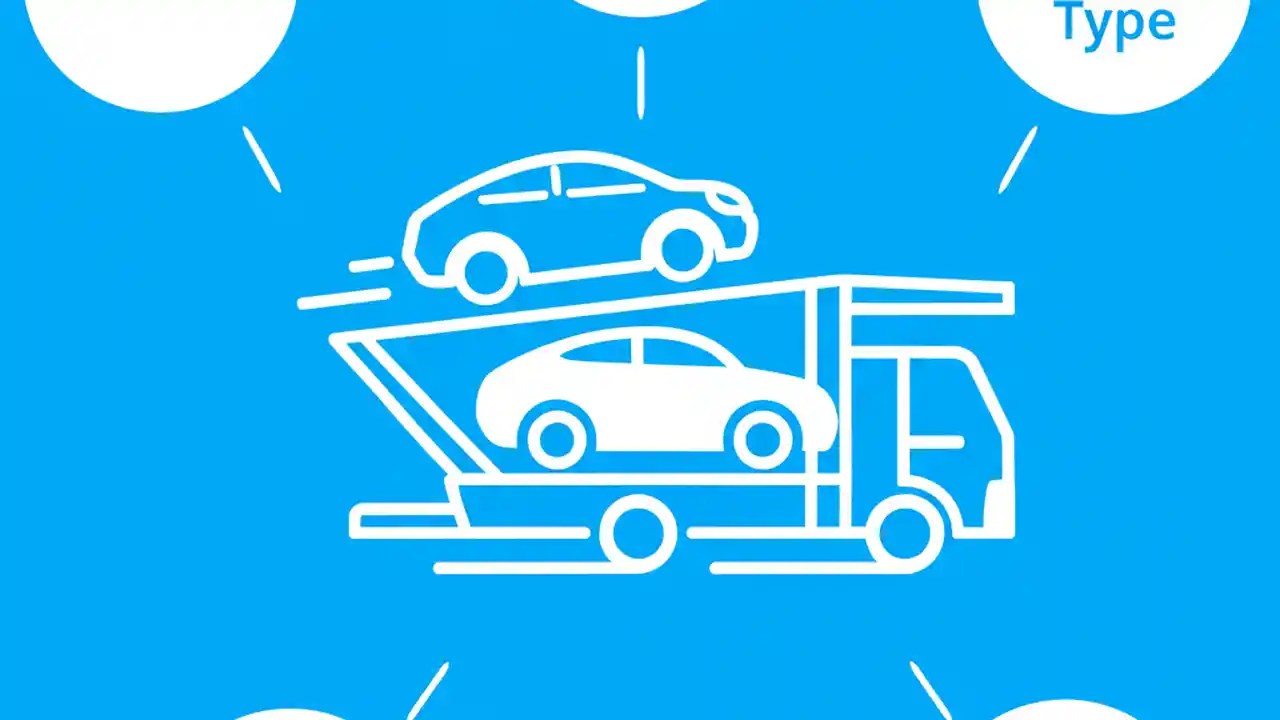 Type