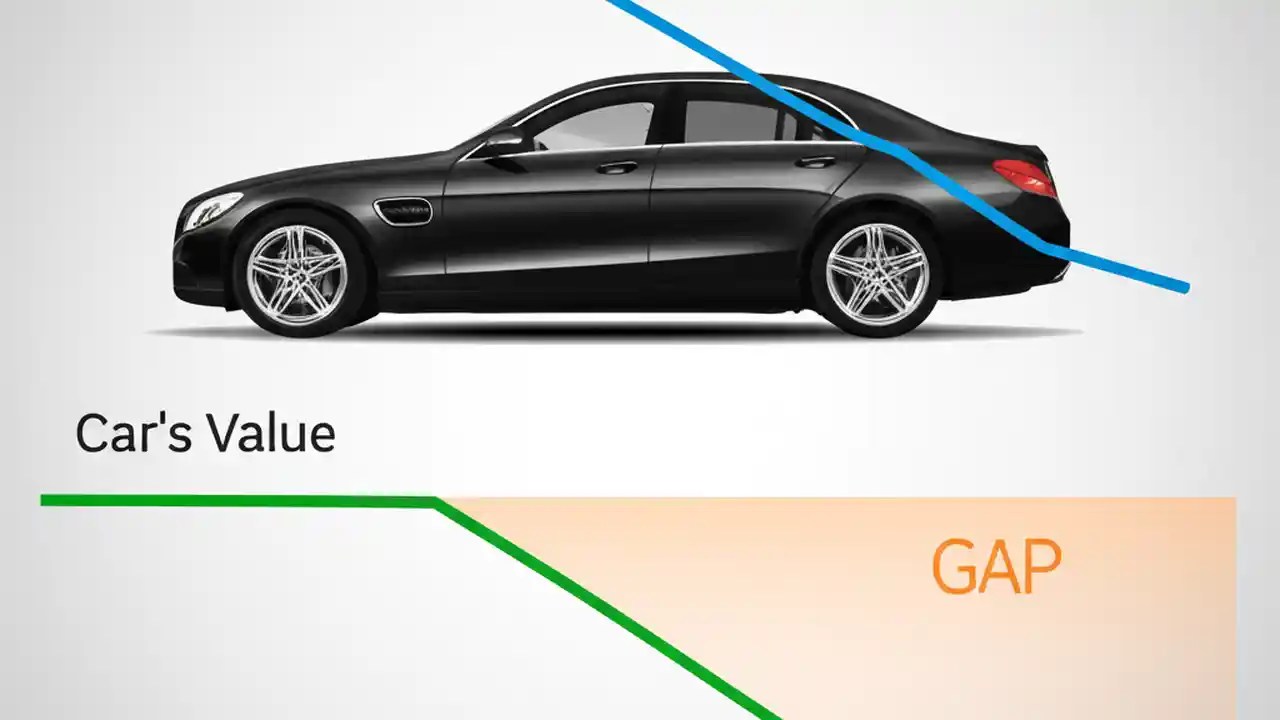 Car's Value

GAP