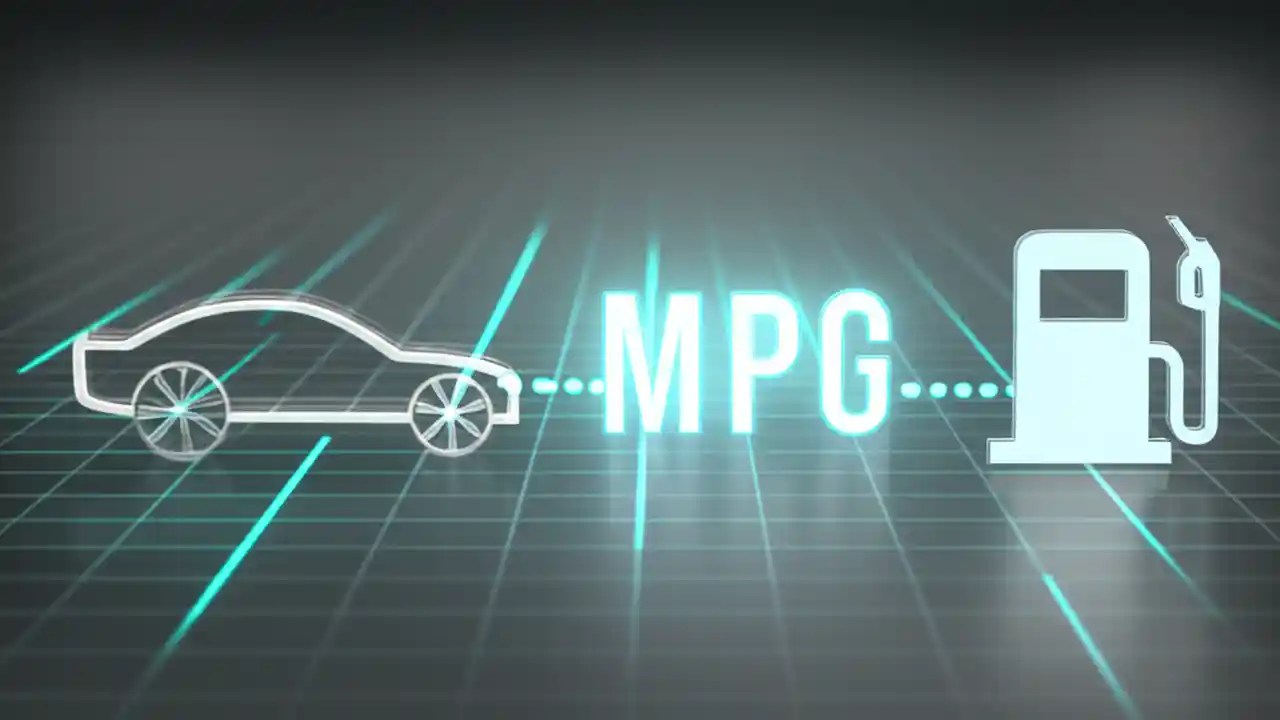 MPG