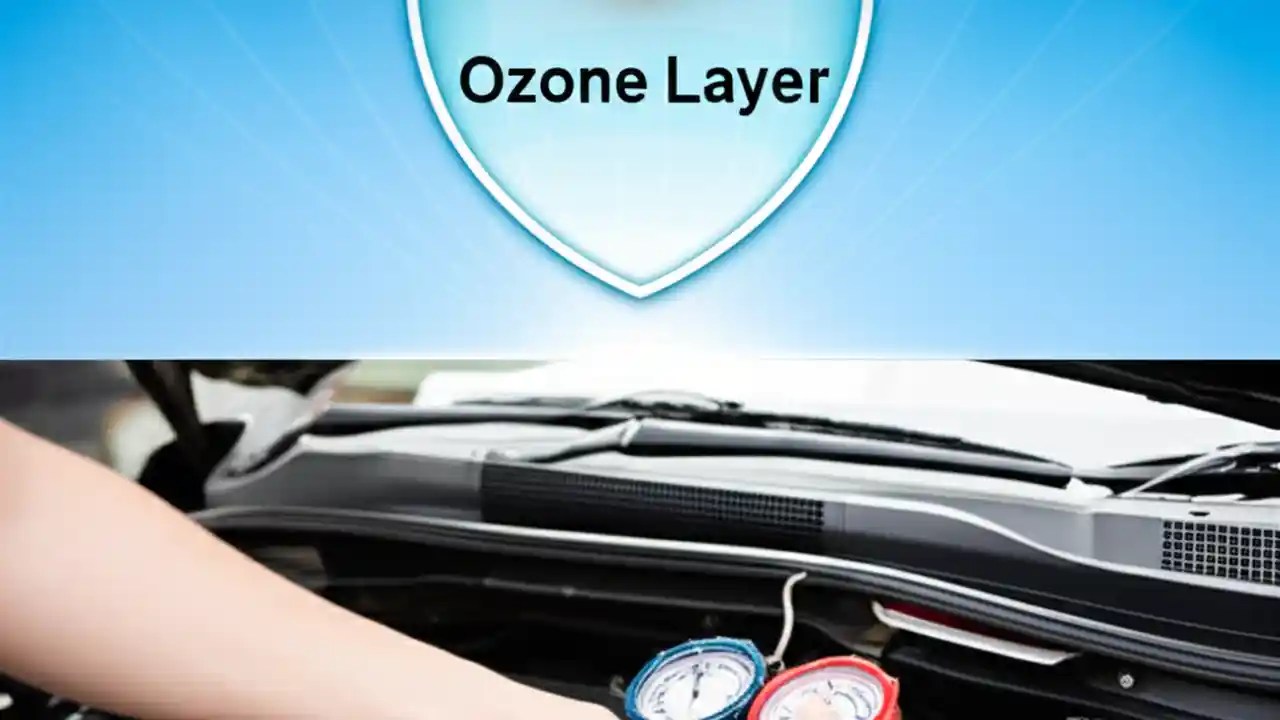 Ozone Layer