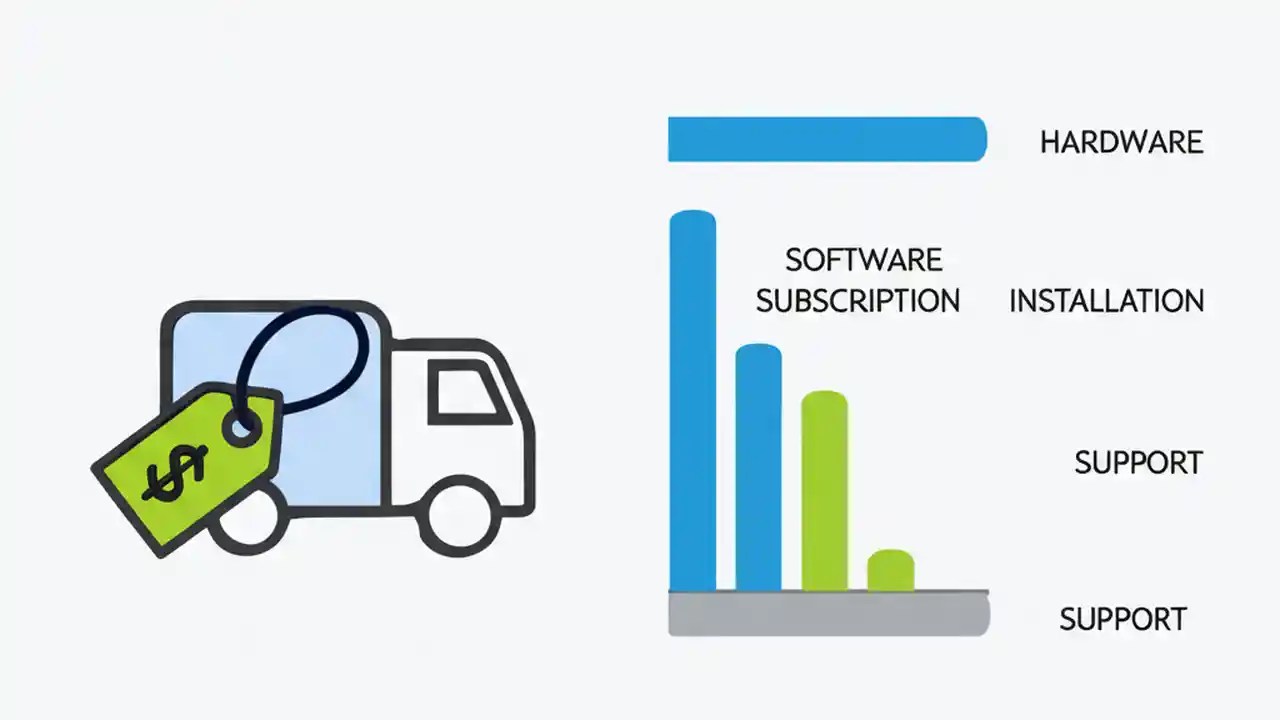 $

HARDWARE

SOFTWARE SUBSCRIPTION

INSTALLATION

SUPPORT

SUPPORT