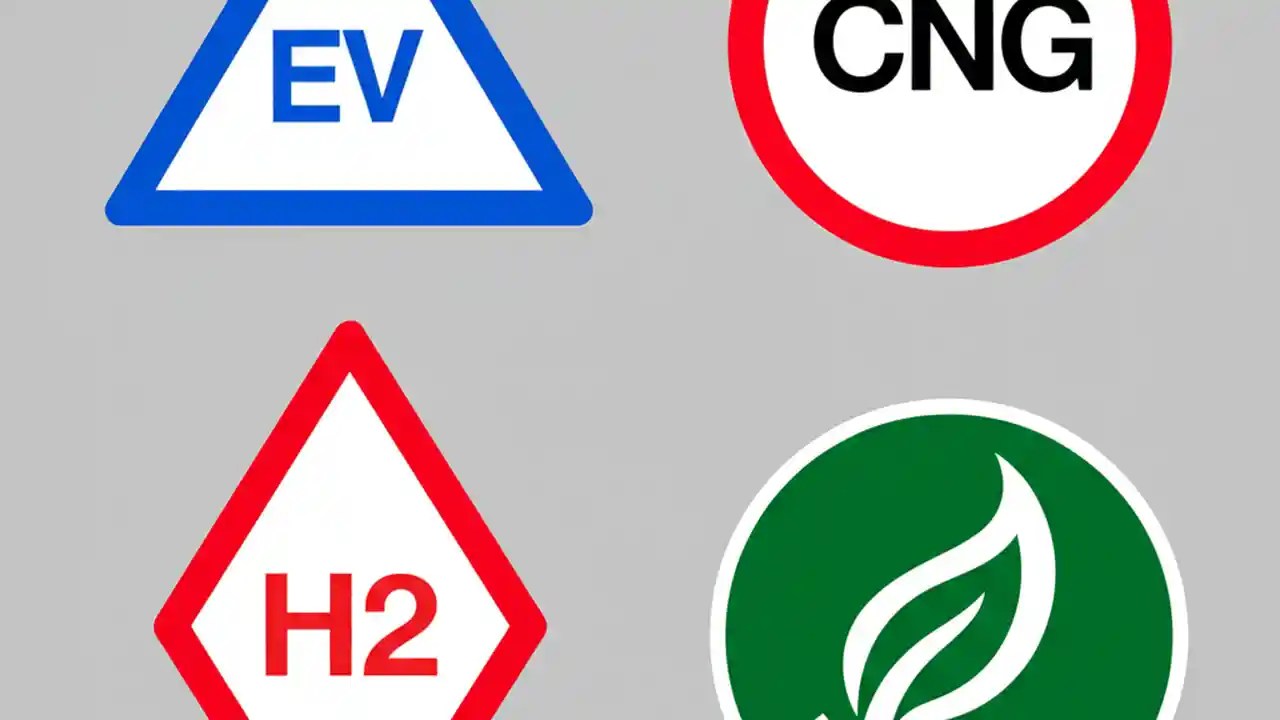 EV

CNG

H2