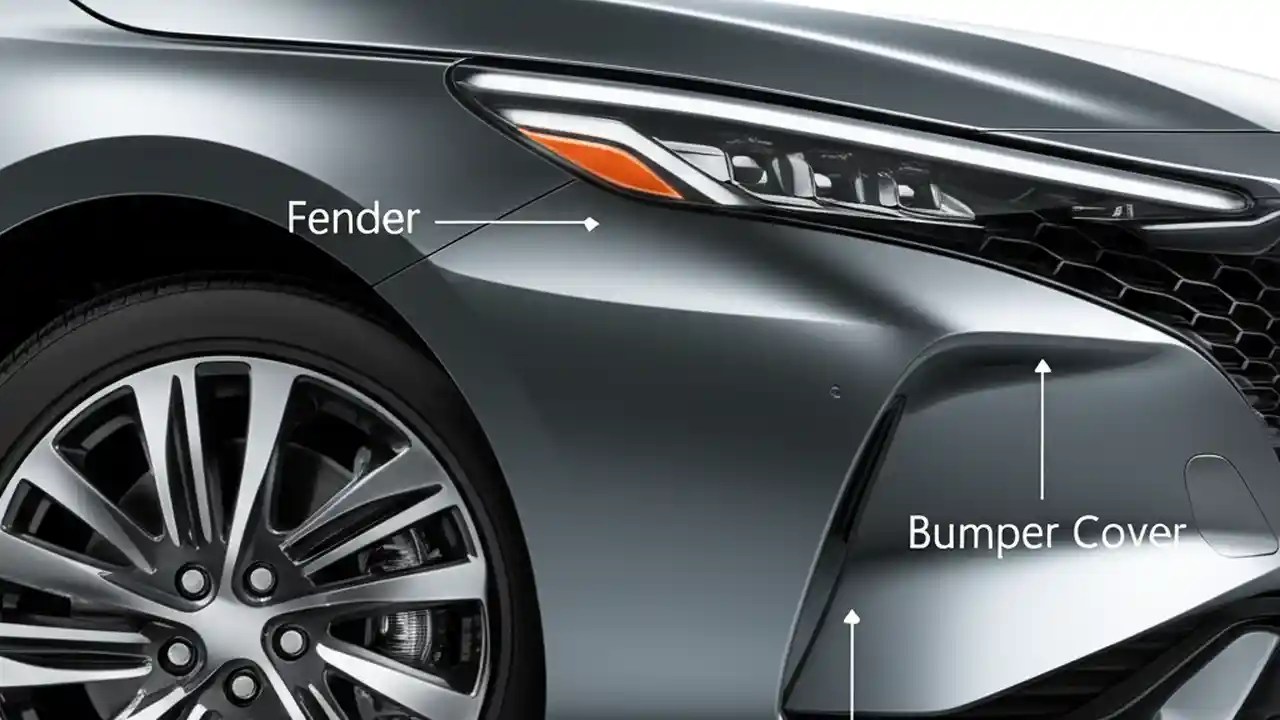 Fender

Bumper Cover