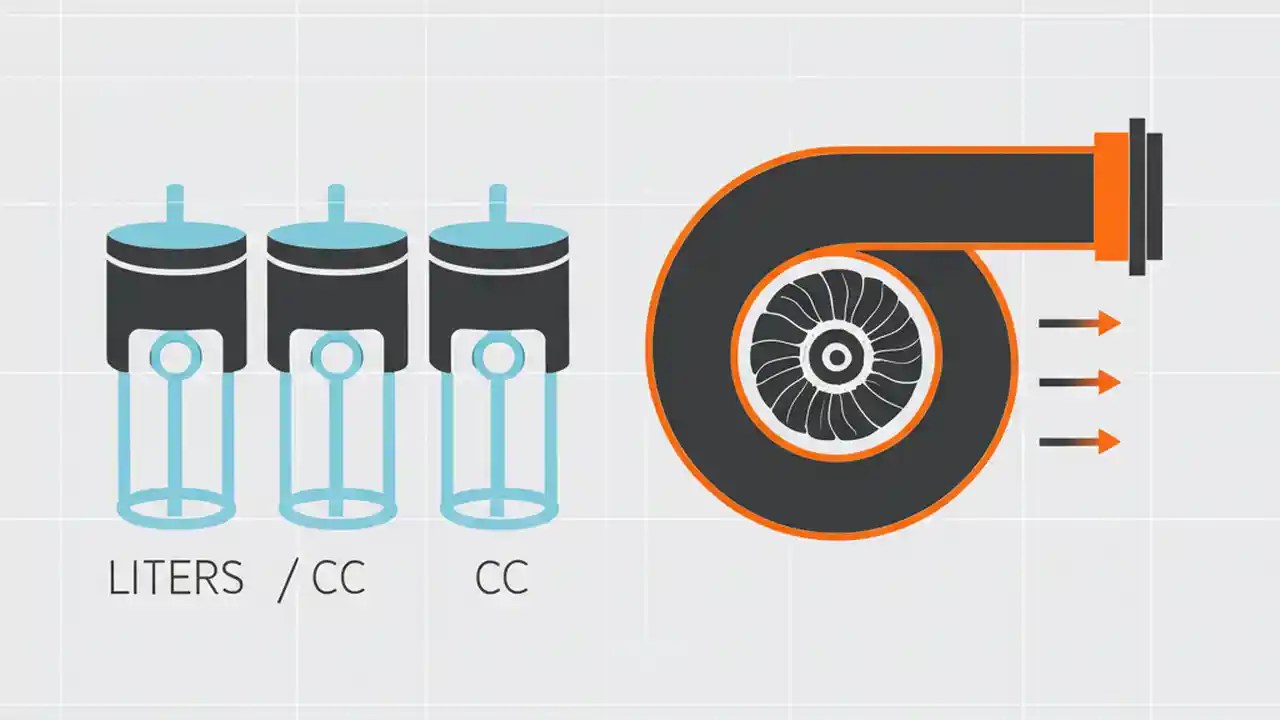 LITERS / CC CC