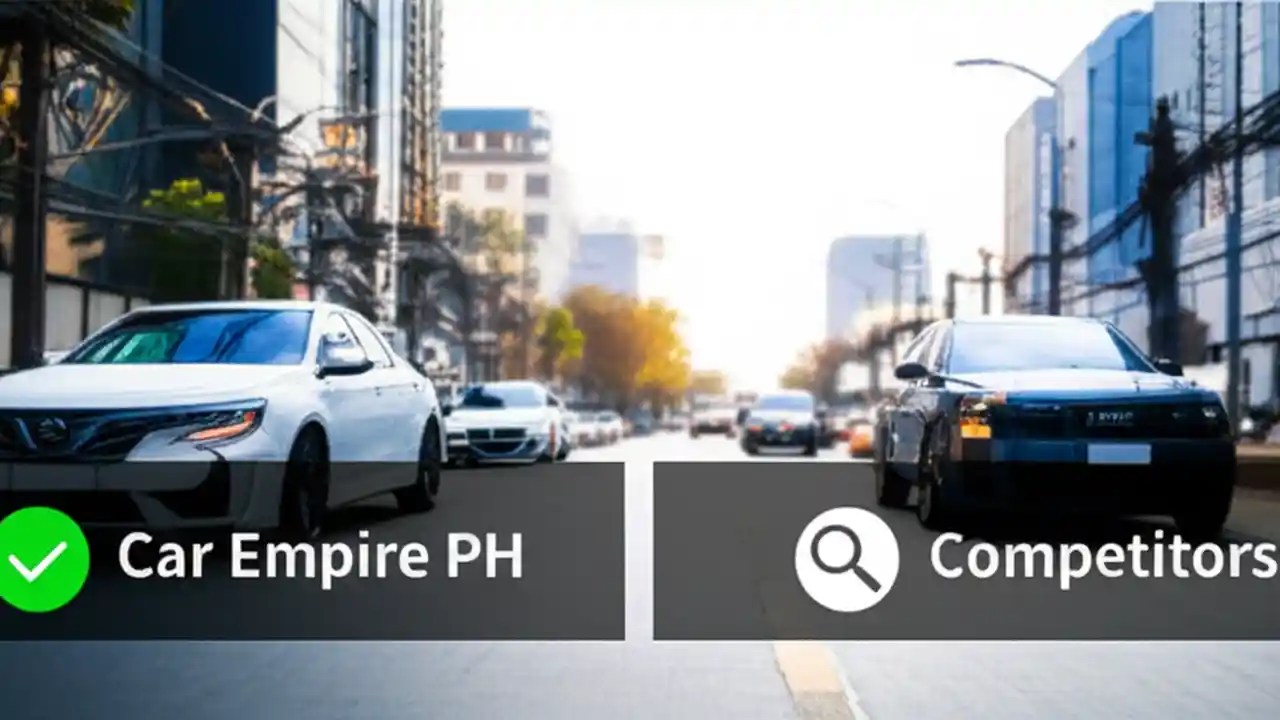 Car Empire PH

Competitors