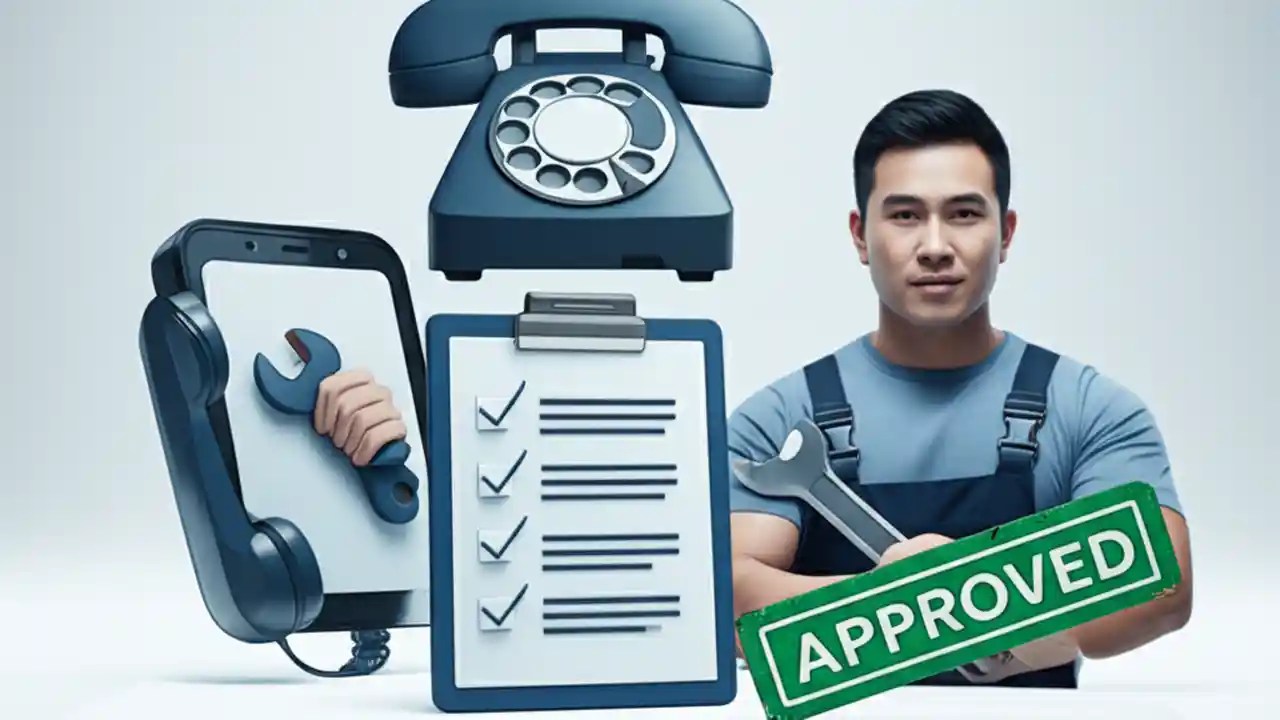 APPROVED