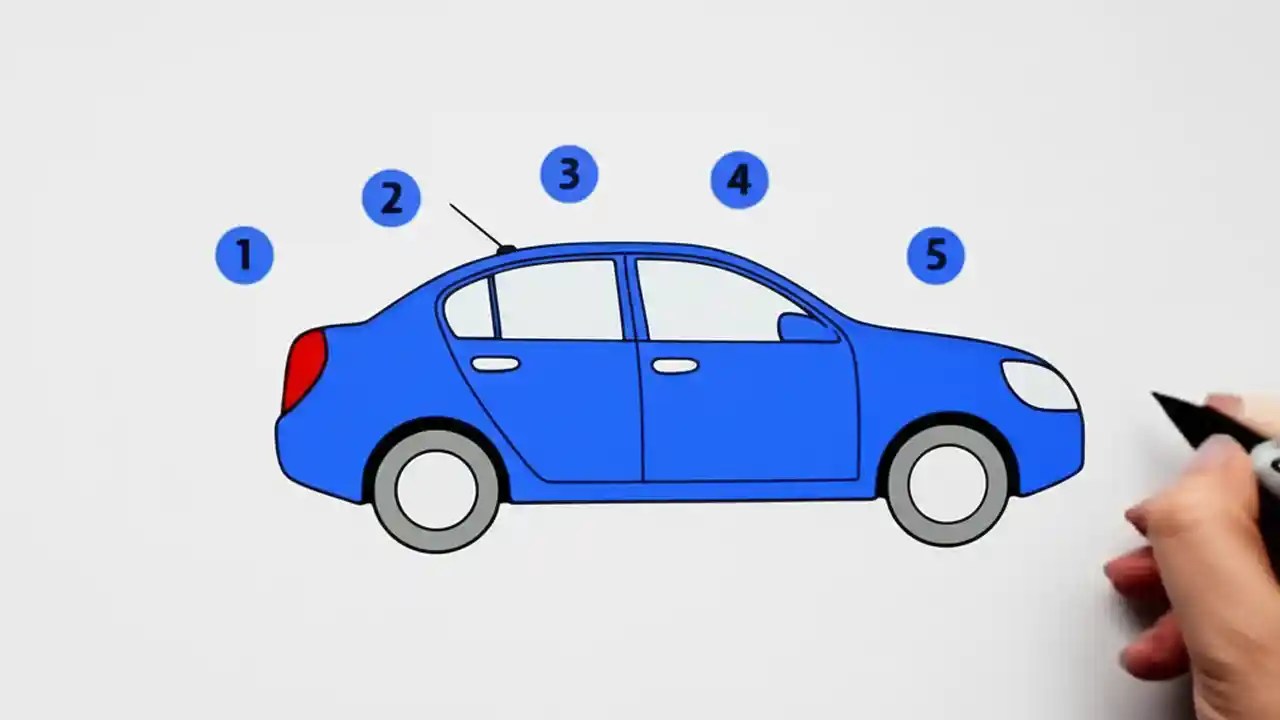 1
2
3
4
5