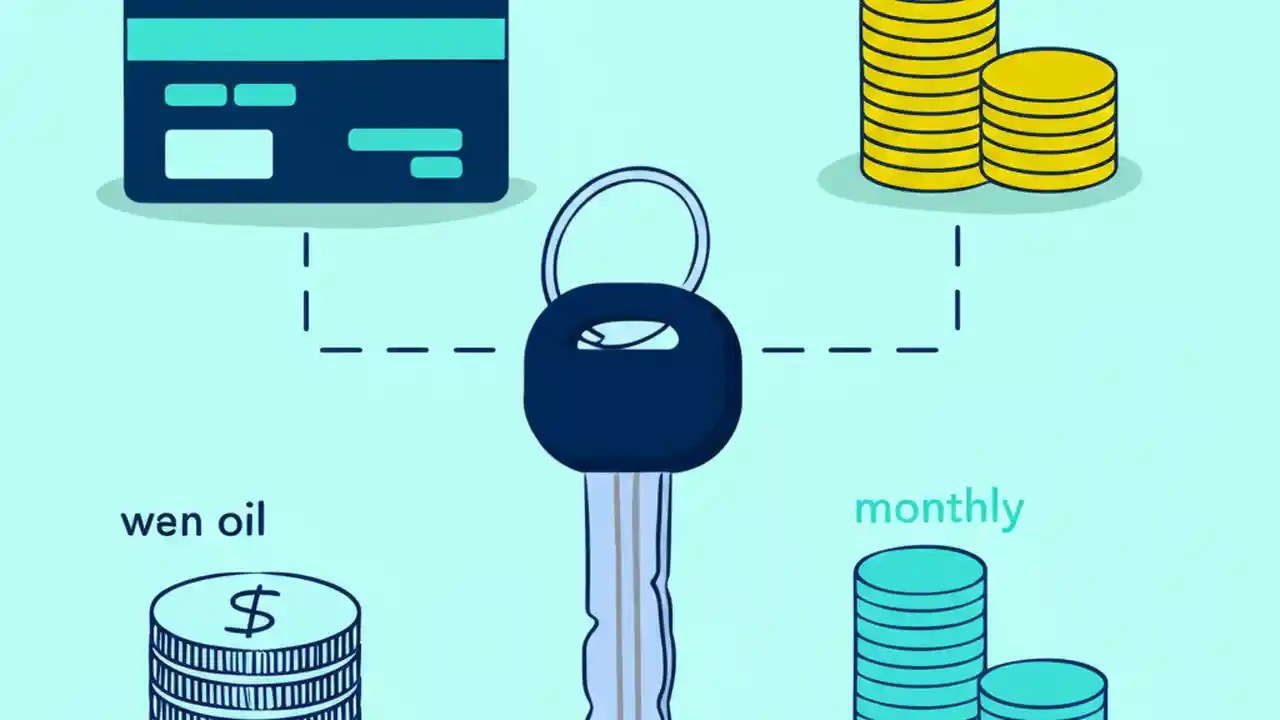 wen oil

$

monthly